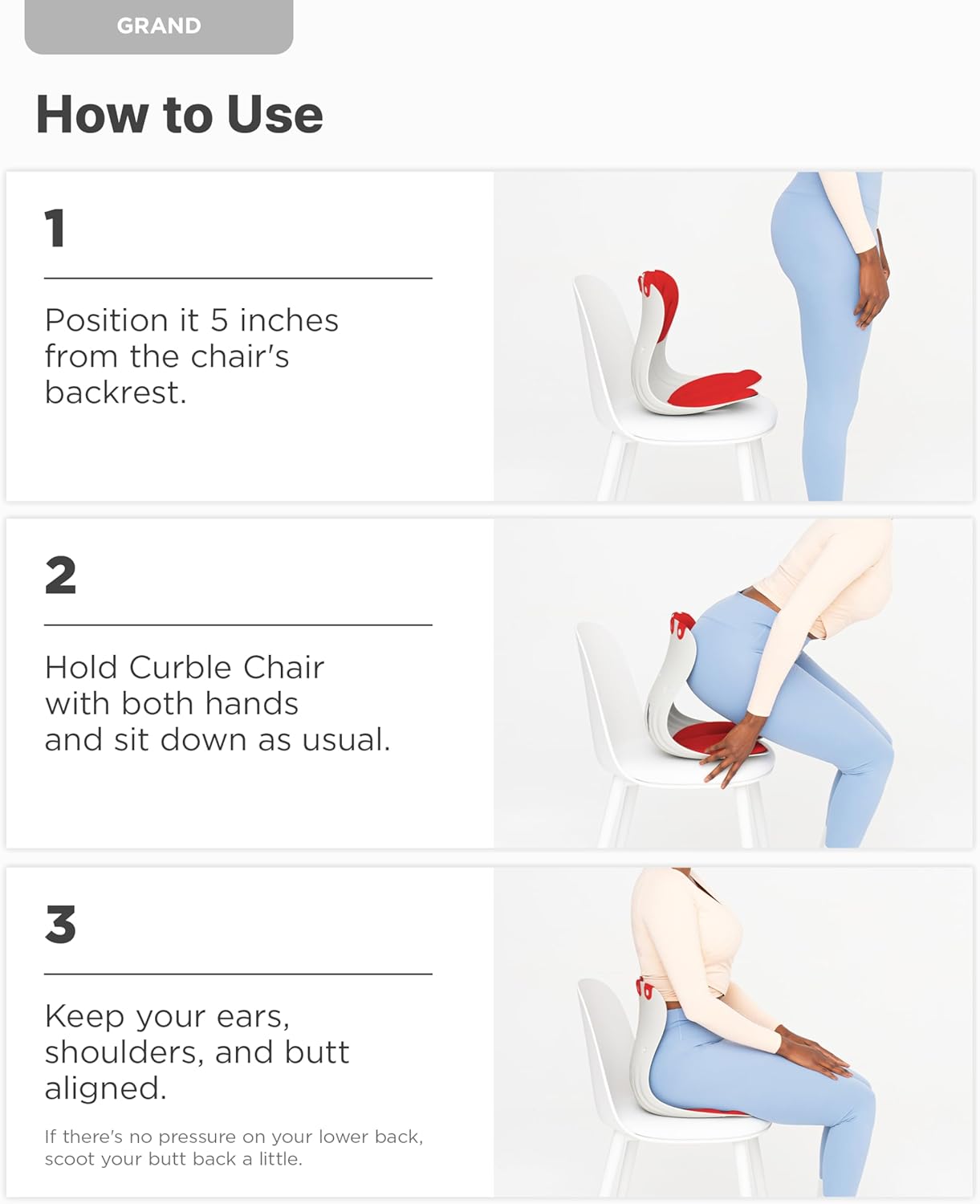 GRAND

How to Use

1

Position it 5 inches from the chair's backrest.

2

Hold Curble Chair with both hands and sit down as usual.

3

Keep your ears, shoulders, and butt aligned.

If there's no pressure on your lower back, scoot your butt back a little.