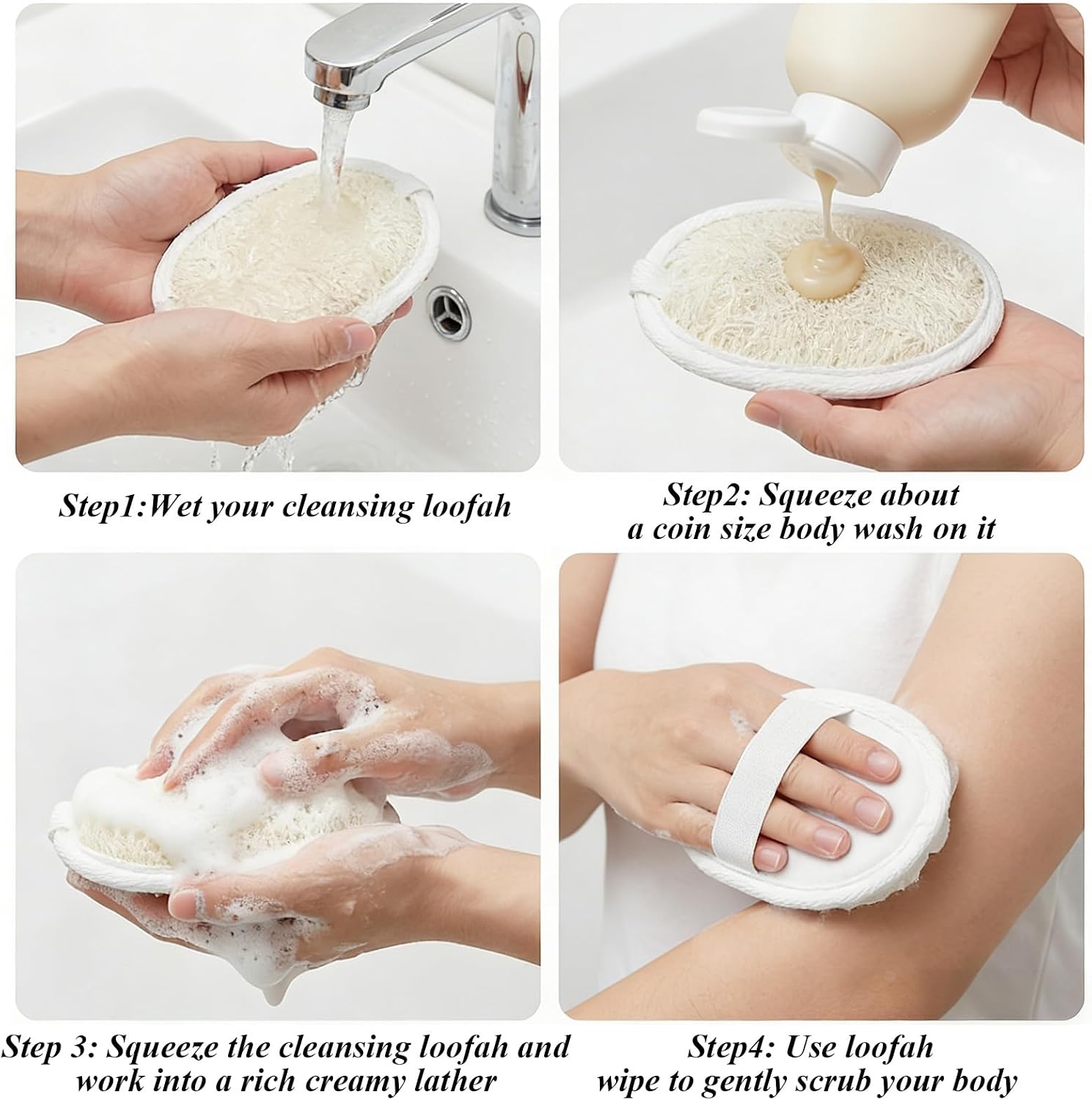 Step1:Wet your cleansing loofah

Step2: Squeeze about a coin size body wash on it

Step 3: Squeeze the cleansing loofah and work into a rich creamy lather

Step4: Use loofah wipe to gently scrub your body