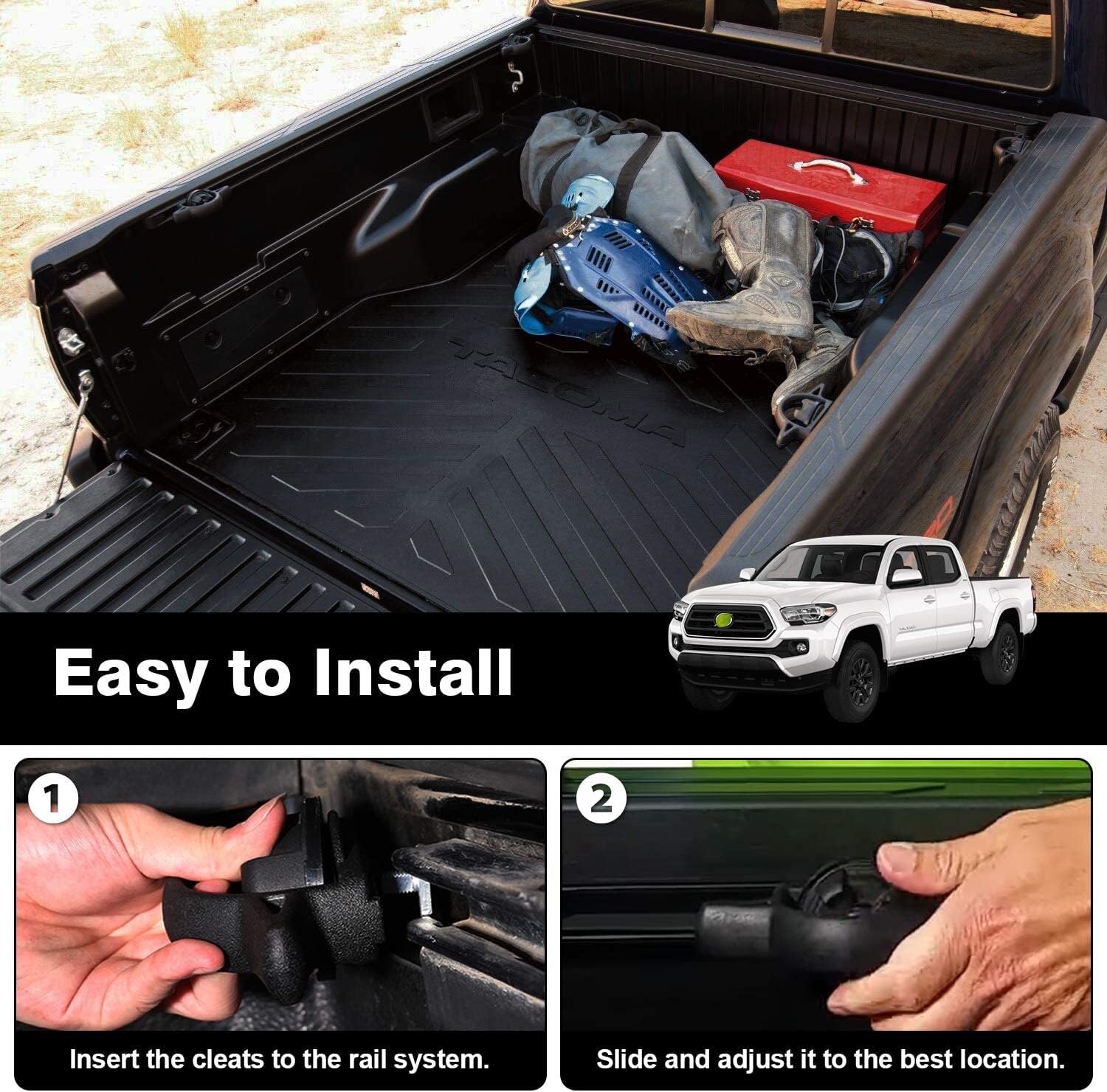 TACOMA

Easy to Install

1

Insert the cleats to the rail system.

2

Slide and adjust it to the best location.