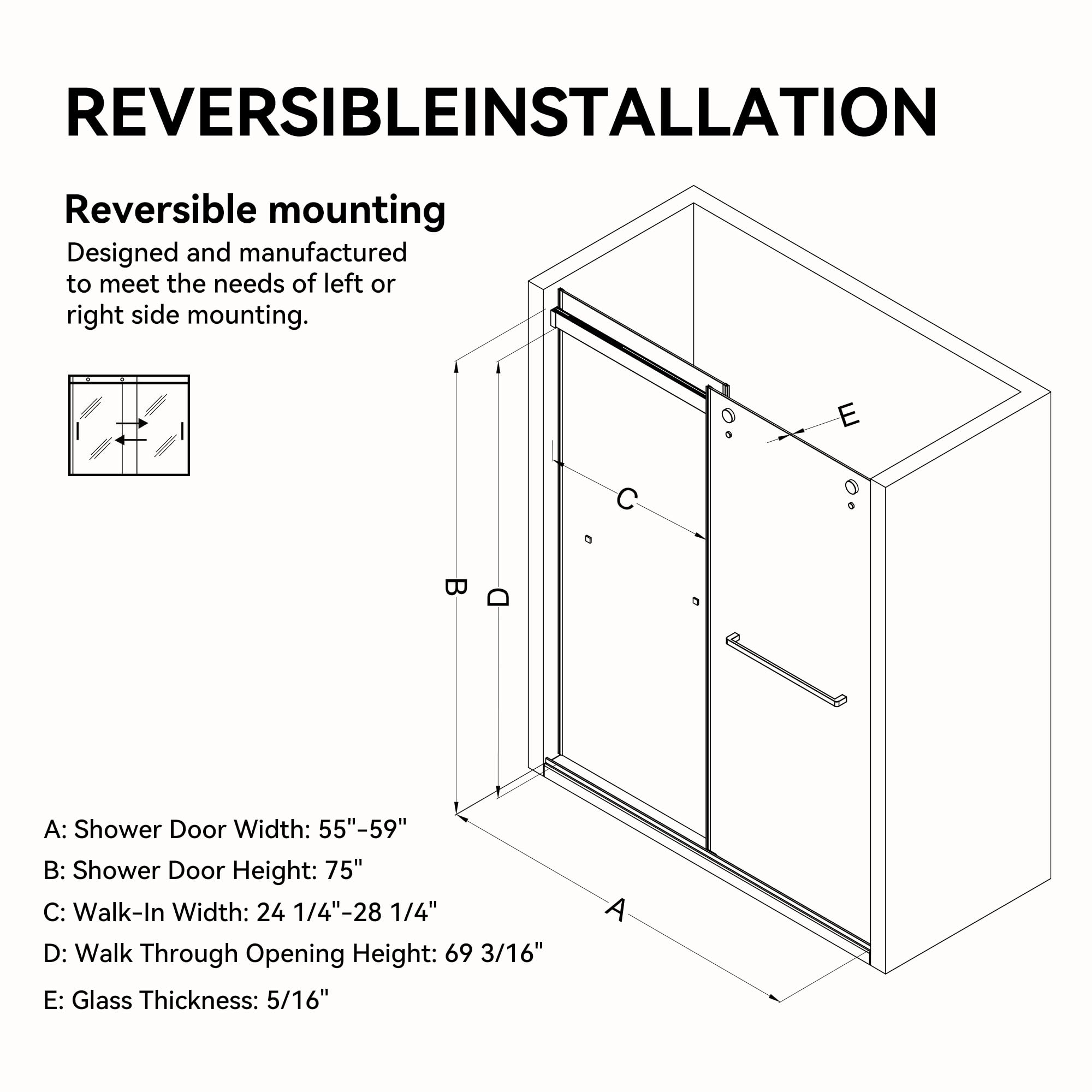 REVERSIBLEINSTALLATION

Reversible mounting

Designed and manufactured to meet the needs of left or right side mounting.

E

C

B

D

A

A: Shower Door Width: 55"-59"

B: Shower Door Height: 75"

C: Walk-In Width: 24 1/4"-28 1/4"

D: Walk Through Opening Height: 69 3/16"

E: Glass Thickness: 5/16"