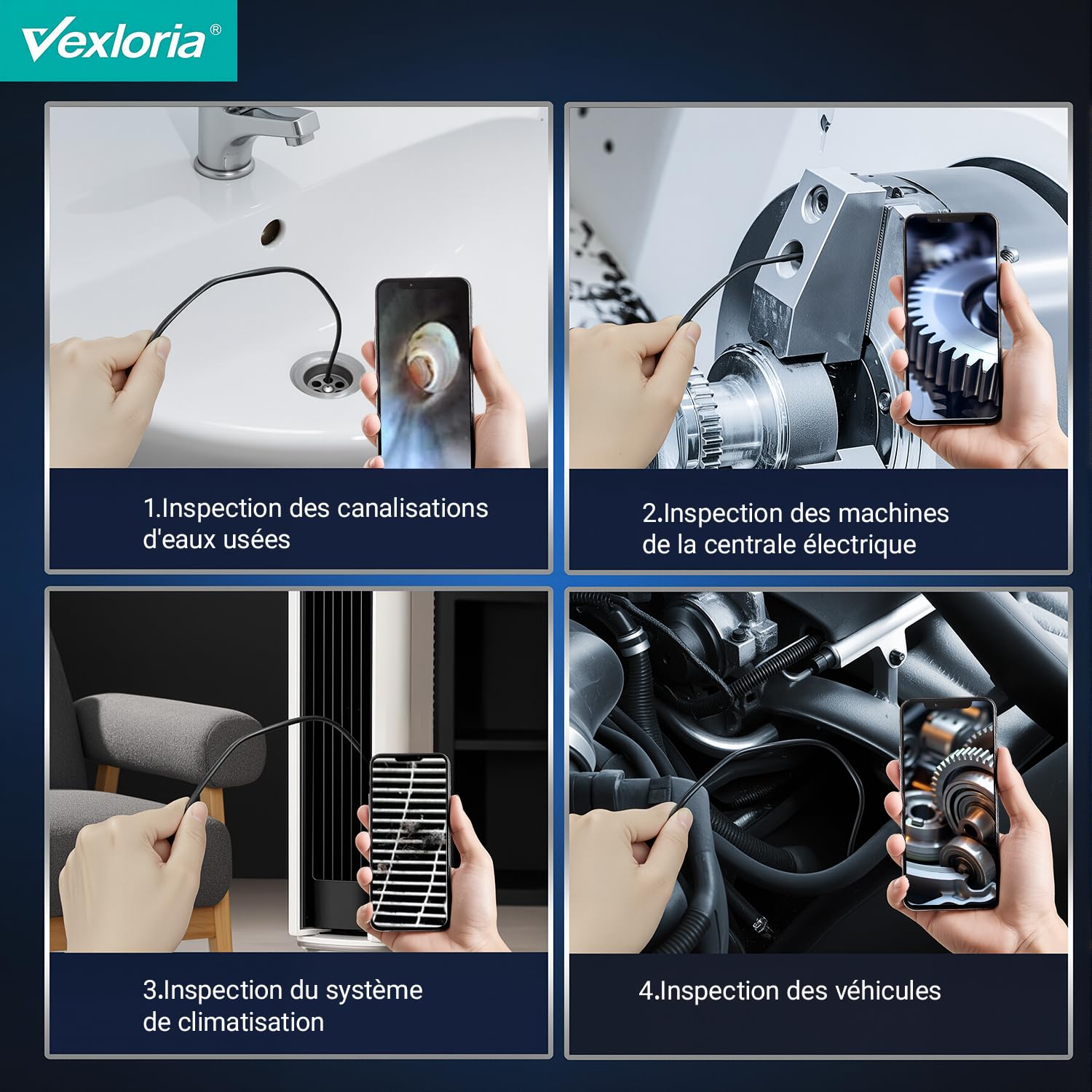 Vexloria®

1.Inspection des canalisations d'eaux usées

2.Inspection des machines de la centrale électrique

3.Inspection du système de climatisation

4.Inspection des véhicules