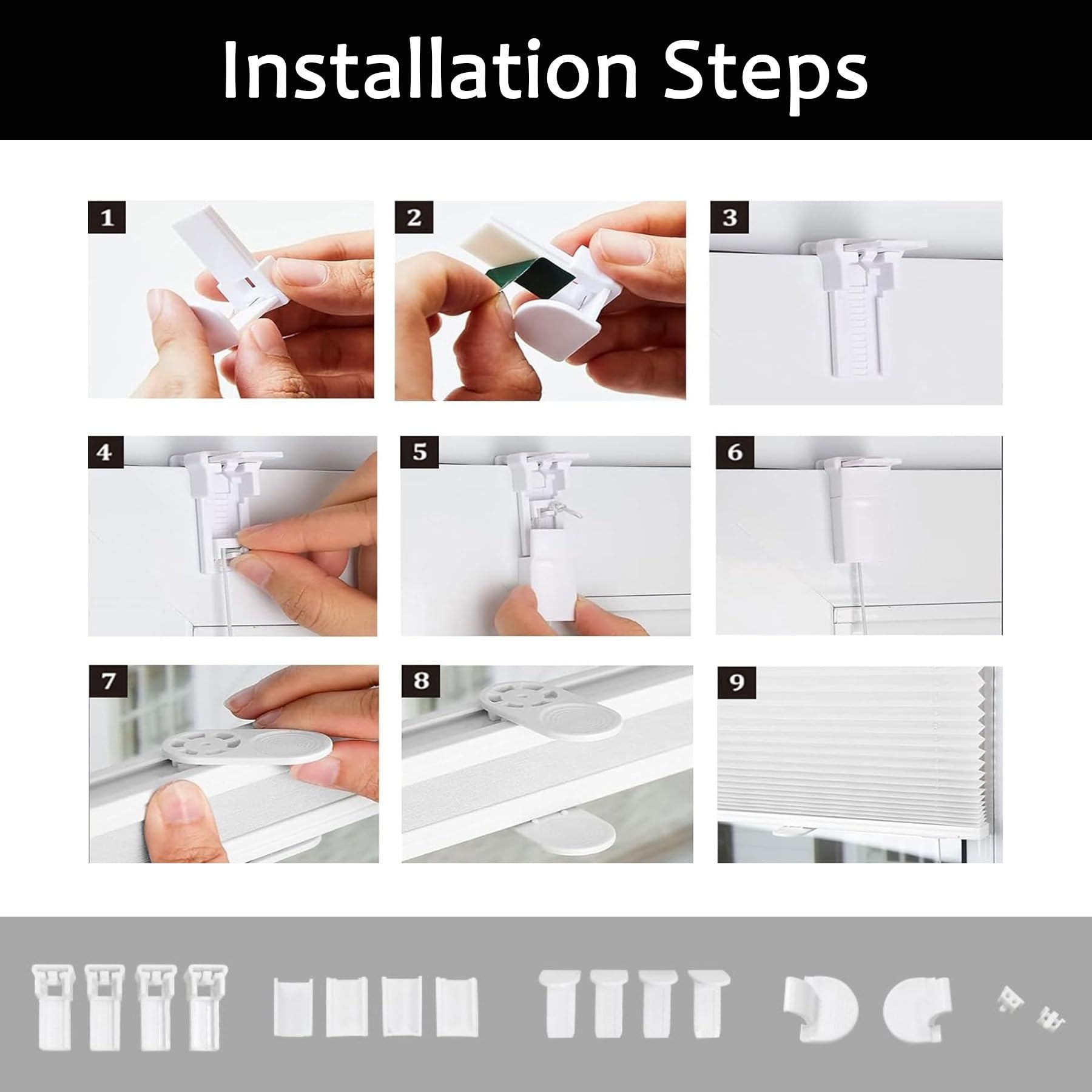 Installation Steps

1

2

3

4

5

6

7

8

9