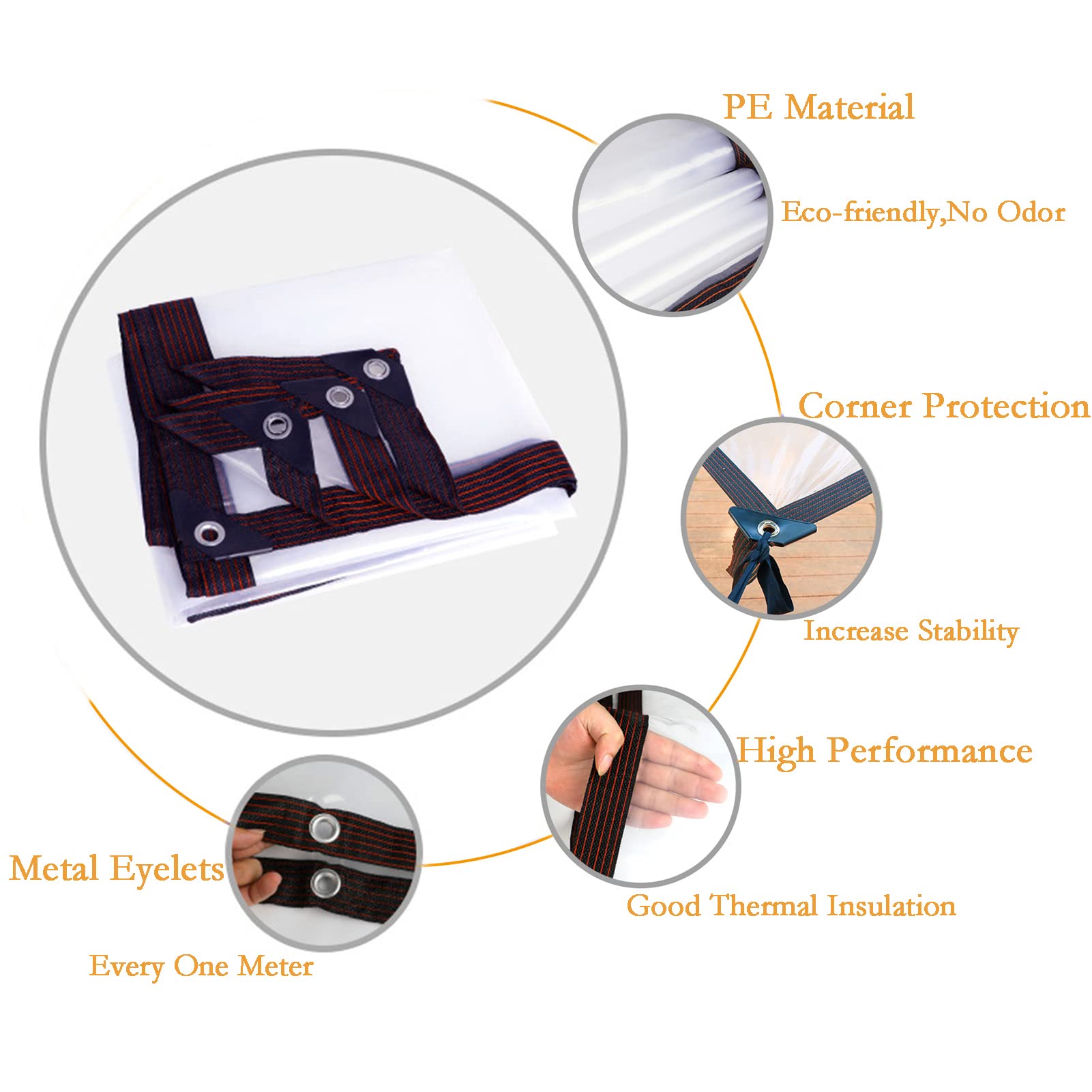 PE Material

Eco-friendly,No Odor

Corner Protection

Increase Stability

High Performance

Good Thermal Insulation

Metal Eyelets

Every One Meter