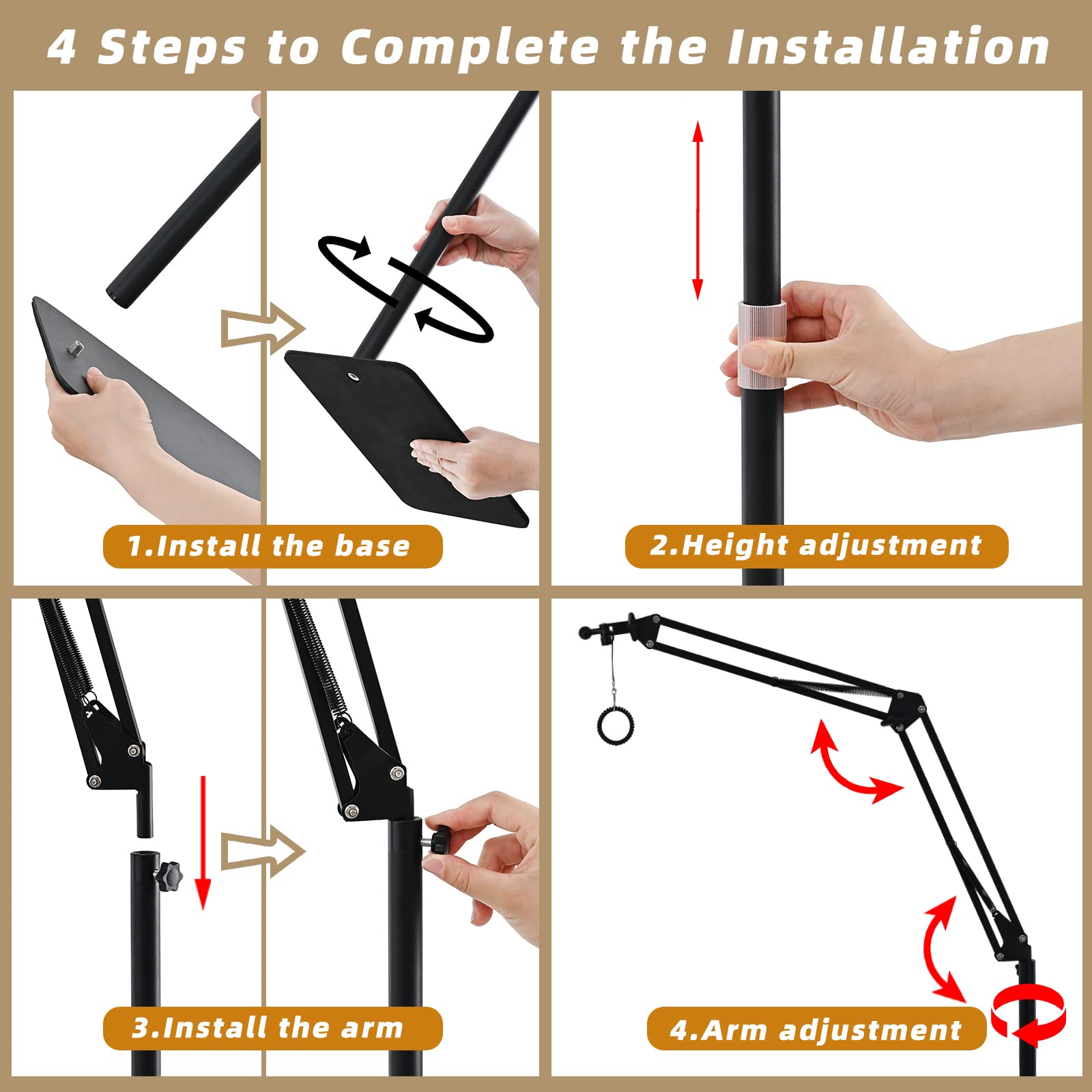 4 Steps to Complete the Installation

1.Install the base

2.Height adjustment

3.Install the arm

4.Arm adjustment