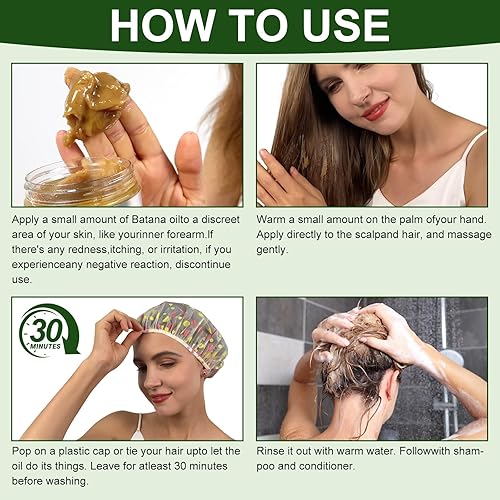 HOW TO USE

Apply a small amount of Batana oilto a discreet area of your skin, like yourinner forearm.If there's any redness,itching, or irritation, if you experienceany negative reaction, discontinue use.

Warm a small amount on the palm ofyour hand. Apply directly to the scalpand hair, and massage gently.

30 MINUTES

Pop on a plastic cap or tie your hair upto let the oil do its things. Leave for atleast 30 minutes before washing.

Rinse it out with warm water. Followwith shampoo and conditioner.