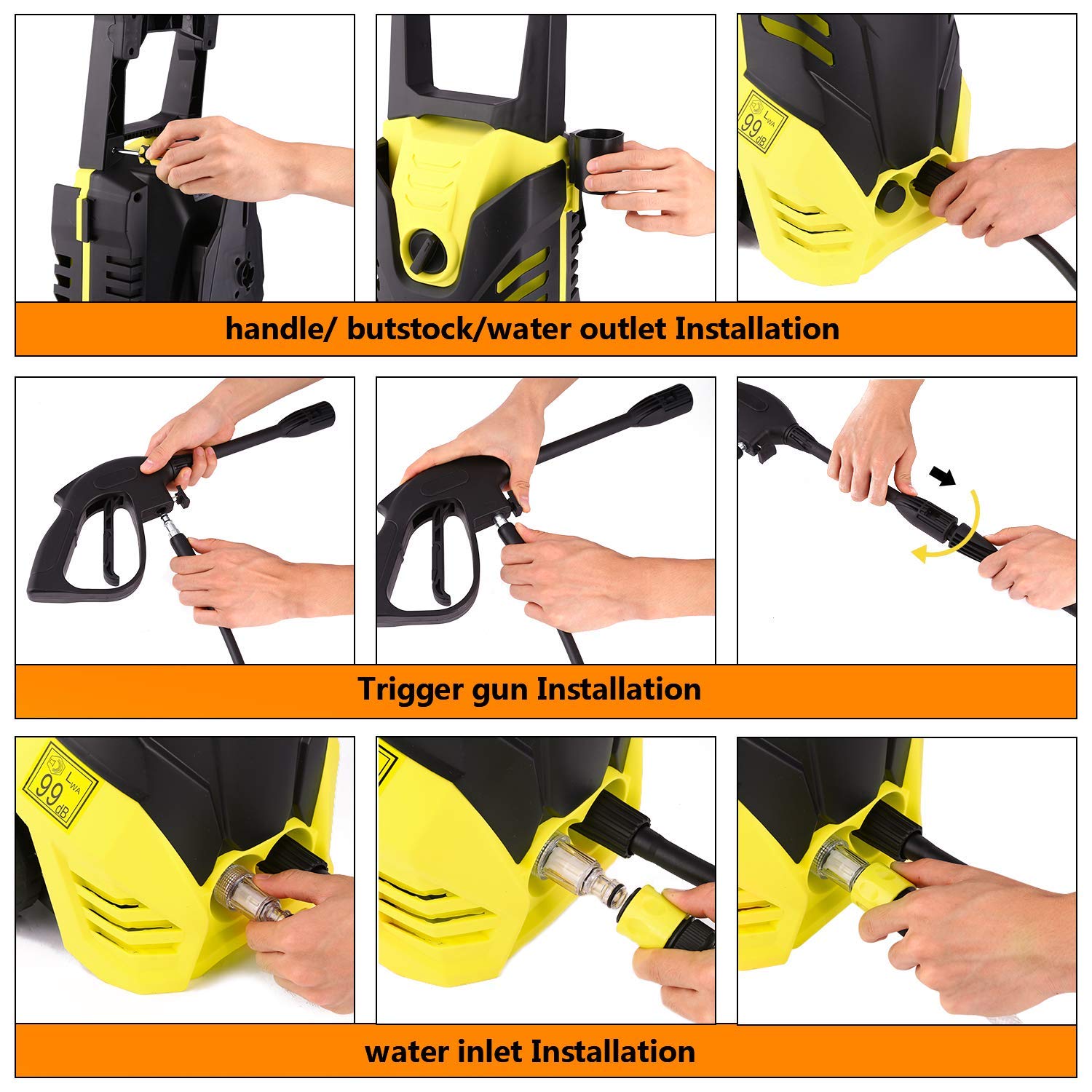 $L_{WA}$
99 dB

handle/ butstock/water outlet Installation

Trigger gun Installation

$L_{WA}$
99 dB

water inlet Installation