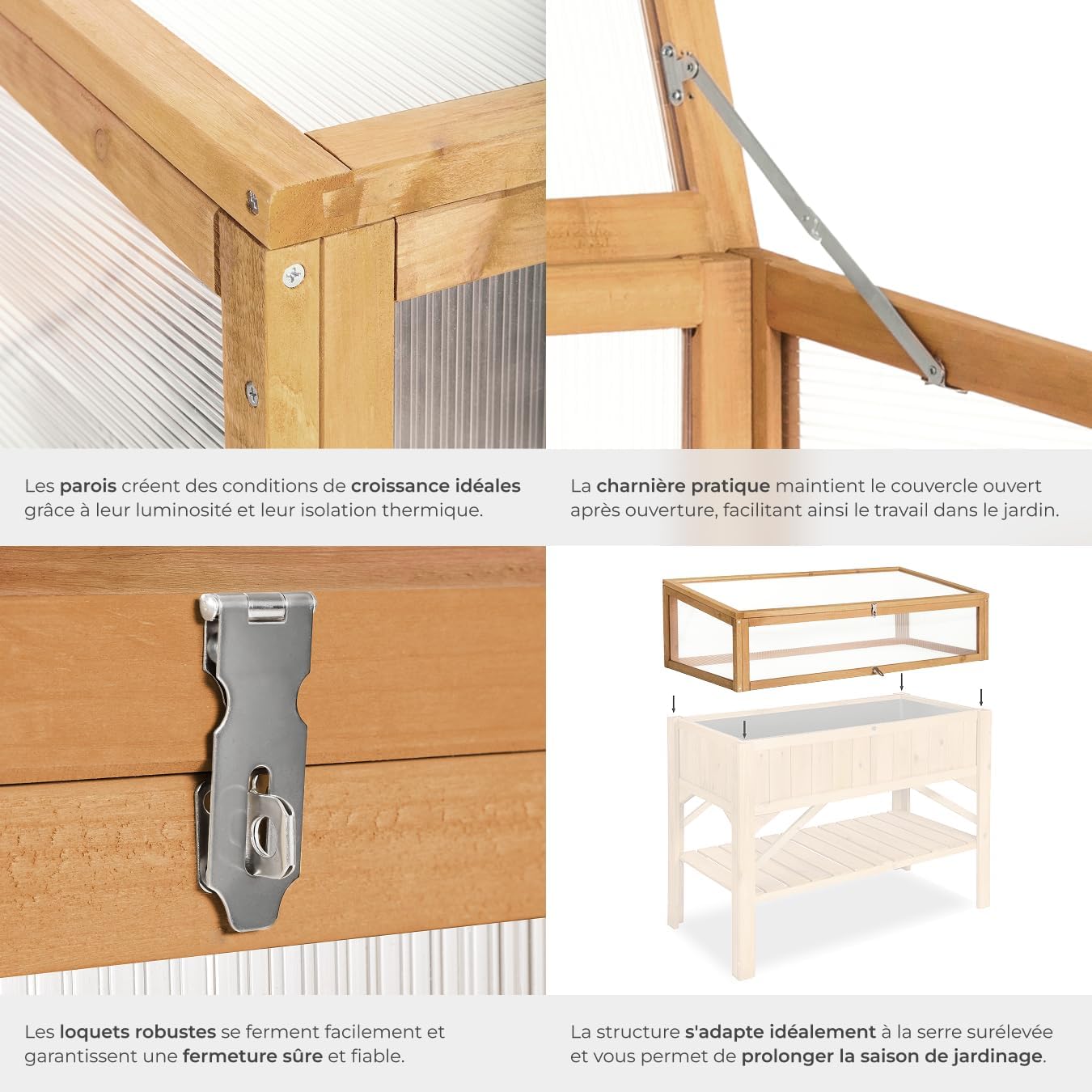 Les parois créent des conditions de croissance idéales grâce à leur luminosité et leur isolation thermique.

La charnière pratique maintient le couvercle ouvert après ouverture, facilitant ainsi le travail dans le jardin.

Les loquets robustes se ferment facilement et garantissent une fermeture sûre et fiable.

La structure s'adapte idéalement à la serre surélevée et vous permet de prolonger la saison de jardinage.