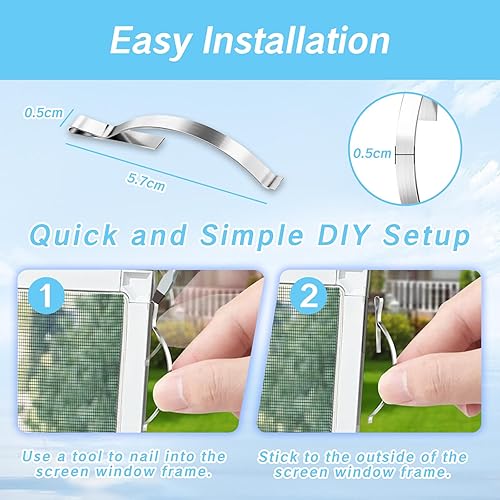 Easy Installation

0.5cm

5.7cm

0.5cm

Quick and Simple DIY Setup

1

2

Use a tool to nail into the screen window frame.

Stick to the outside of the screen window frame.