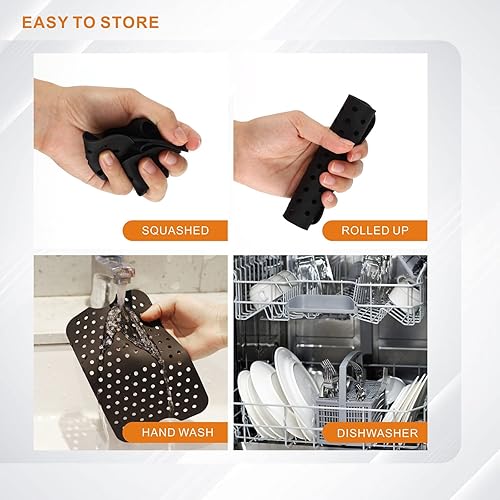 EASY TO STORE

SQUASHED

ROLLED UP

HAND WASH

DISHWASHER