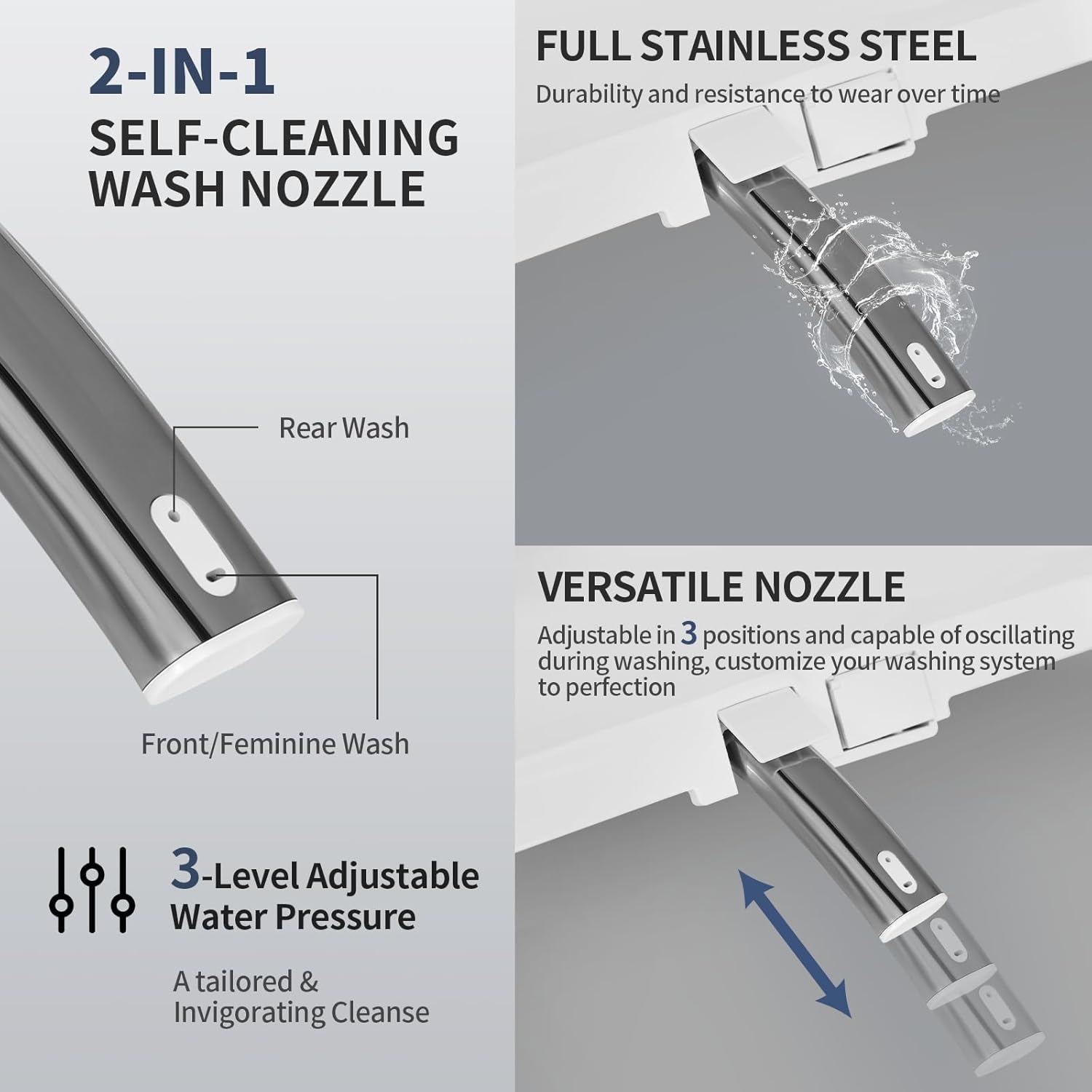 2-IN-1
SELF-CLEANING WASH NOZZLE

Rear Wash

Front/Feminine Wash

3-Level Adjustable Water Pressure

A tailored & Invigorating Cleanse

FULL STAINLESS STEEL

Durability and resistance to wear over time

VERSATILE NOZZLE

Adjustable in 3 positions and capable of oscillating during washing, customize your washing system to perfection