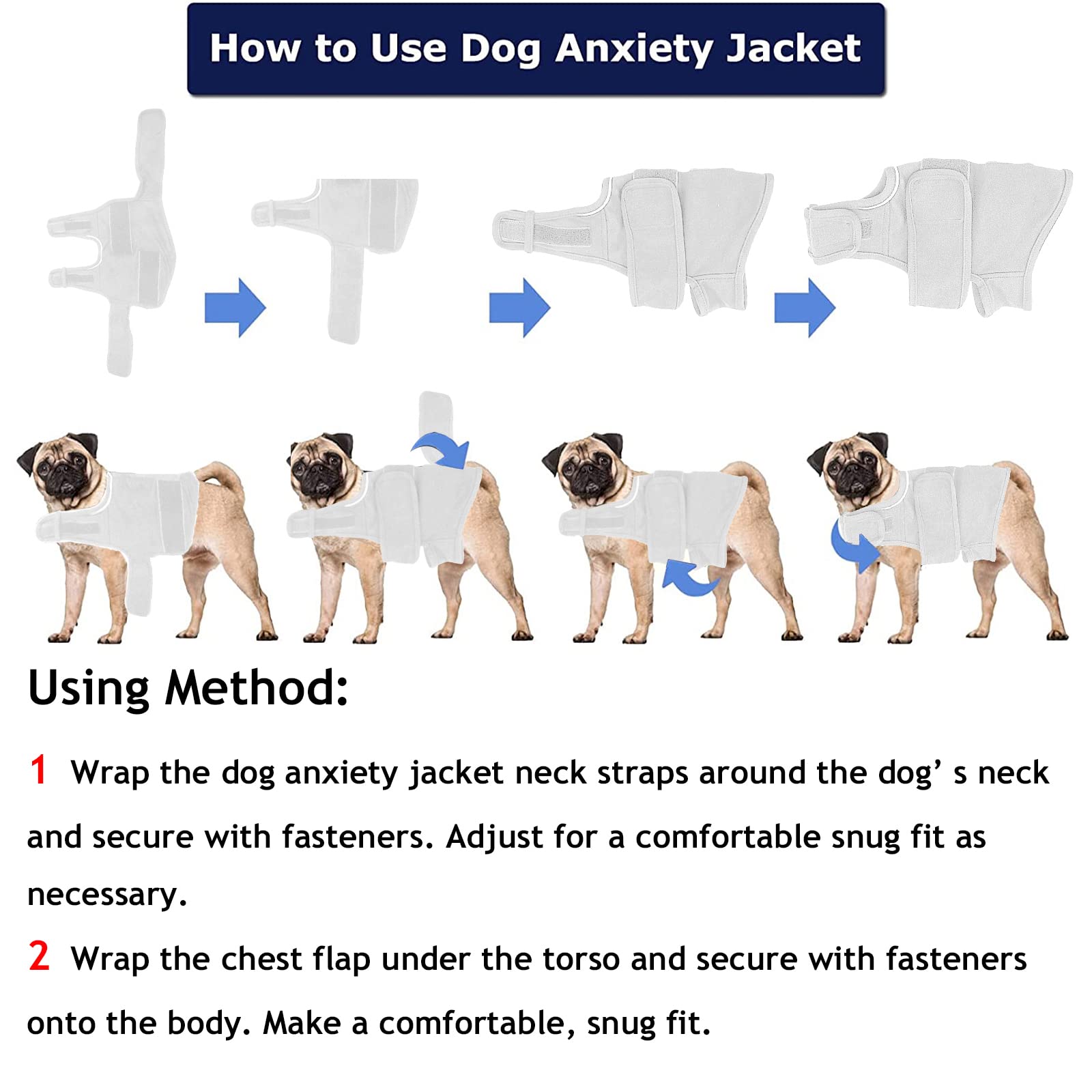 How to Use Dog Anxiety Jacket

Using Method:

1 Wrap the dog anxiety jacket neck straps around the dog’ s neck and secure with fasteners. Adjust for a comfortable snug fit as necessary.

2 Wrap the chest flap under the torso and secure with fasteners onto the body. Make a comfortable, snug fit.