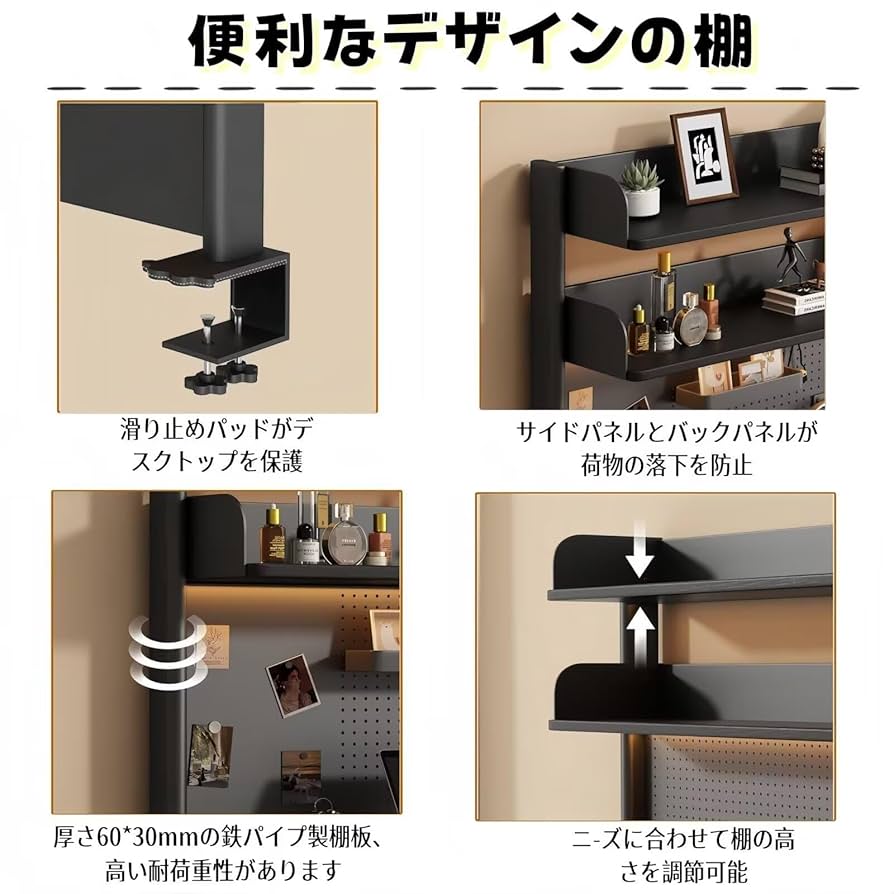 便利なデザインの棚

滑り止めパッドがデスクトップを保護

サイドパネルとバックパネルが荷物の落下を防止

厚さ60*30mmの鉄パイプ製棚板、高い耐荷重性があります

ニ-ズに合わせて棚の高さを調節可能