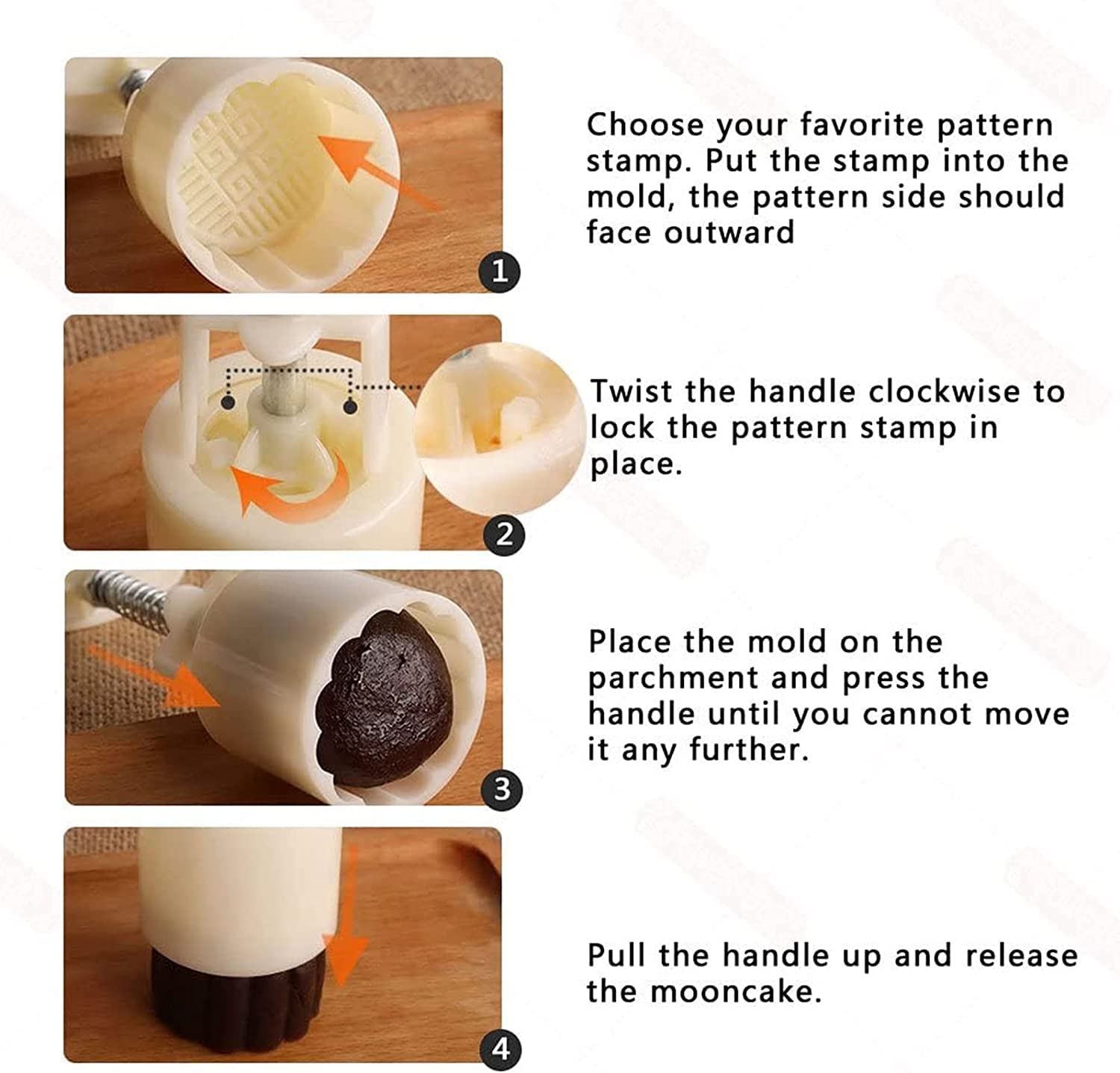 1

Choose your favorite pattern stamp. Put the stamp into the mold, the pattern side should face outward

2

Twist the handle clockwise to lock the pattern stamp in place.

3

Place the mold on the parchment and press the handle until you cannot move it any further.

4

Pull the handle up and release the mooncake.