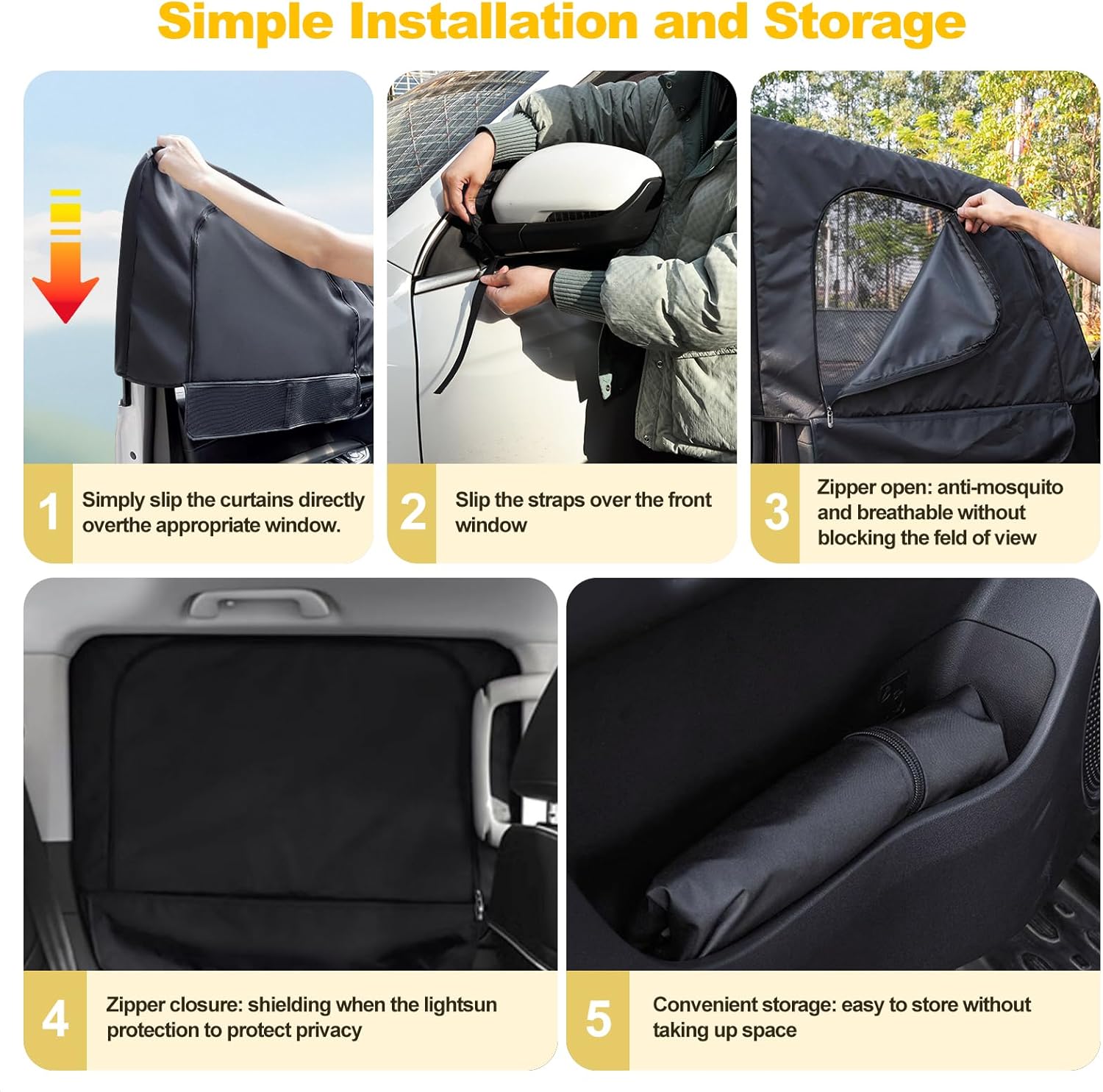 Simple Installation and Storage

1 Simply slip the curtains directly overthe appropriate window.

2 Slip the straps over the front window

3 Zipper open: anti-mosquito and breathable without blocking the feld of view

4 Zipper closure: shielding when the lightsun protection to protect privacy

5 Convenient storage: easy to store without taking up space