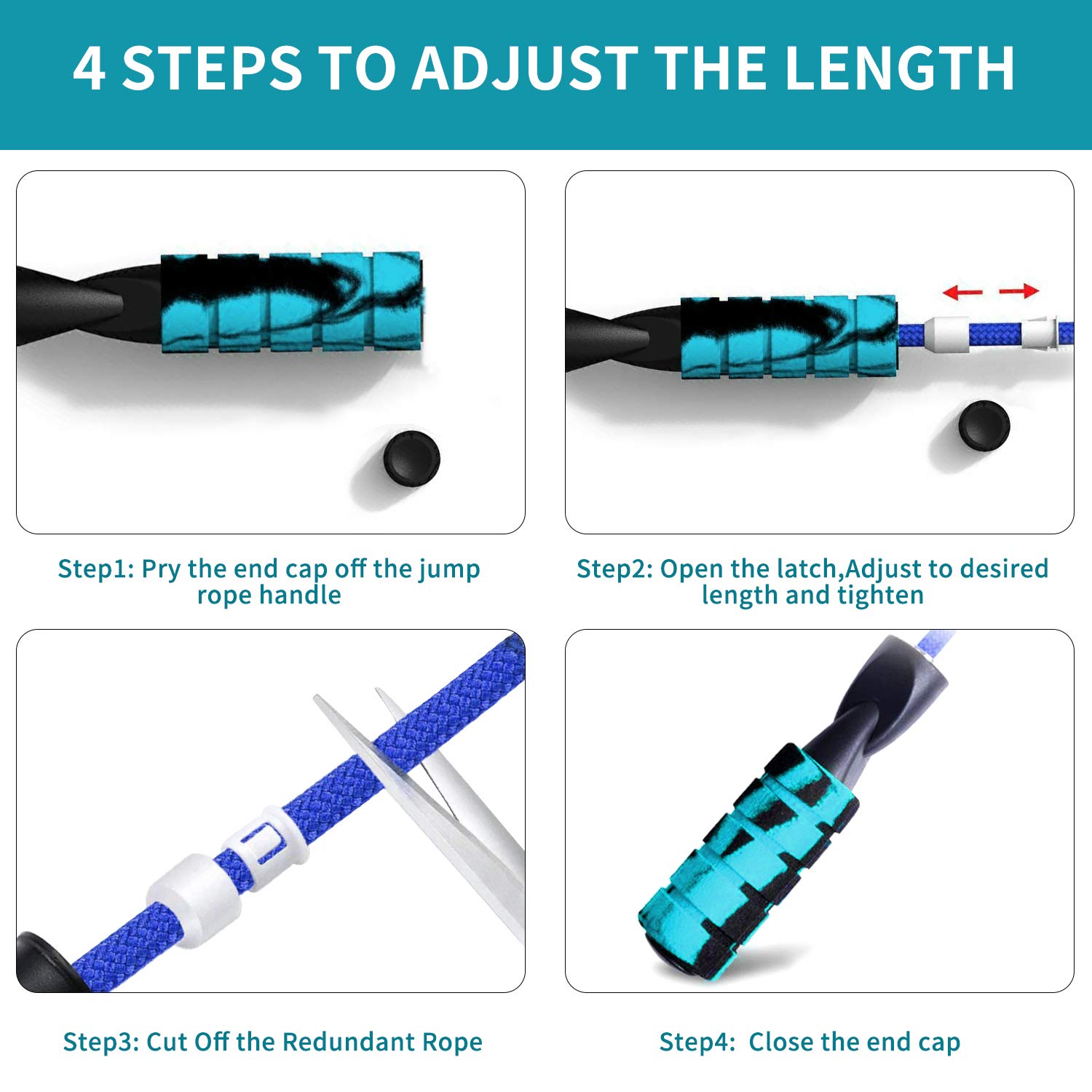 4 STEPS TO ADJUST THE LENGTH

Step1: Pry the end cap off the jump rope handle

Step2: Open the latch,Adjust to desired length and tighten

Step3: Cut Off the Redundant Rope

Step4:  Close the end cap