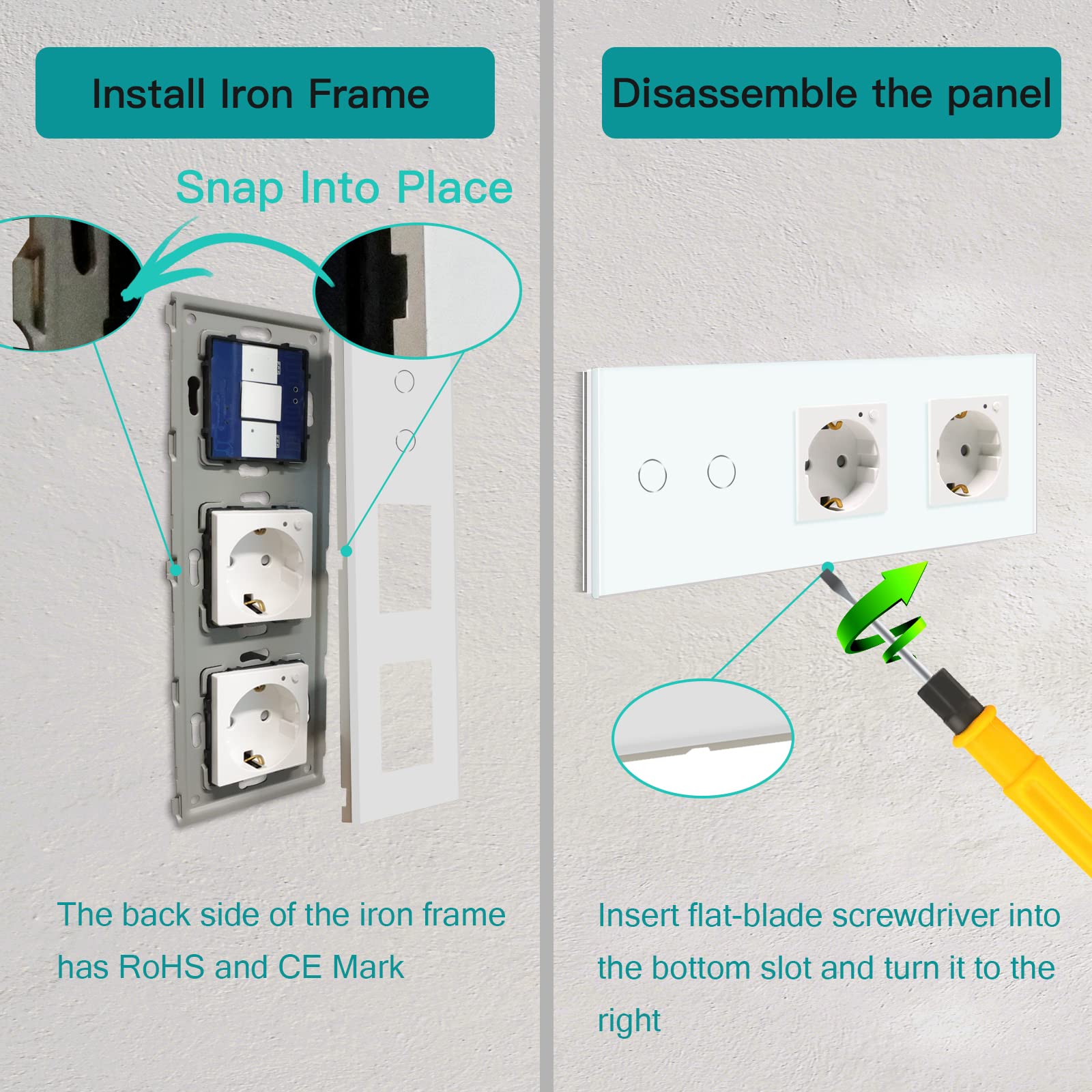 Install Iron Frame

Snap Into Place

The back side of the iron frame has RoHS and CE Mark

Disassemble the panel

Insert flat-blade screwdriver into the bottom slot and turn it to the right