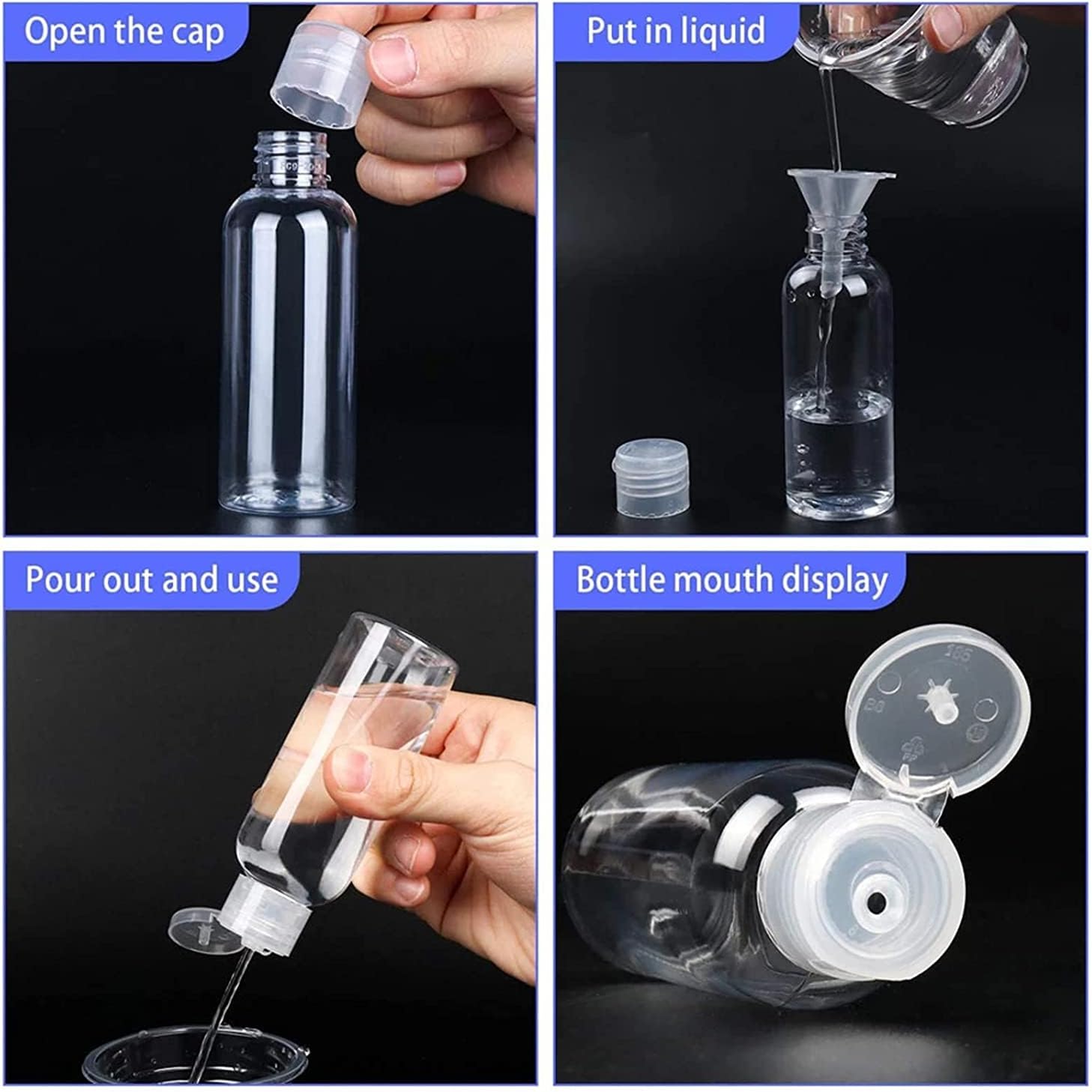 Open the cap

Put in liquid

Pour out and use

Bottle mouth display