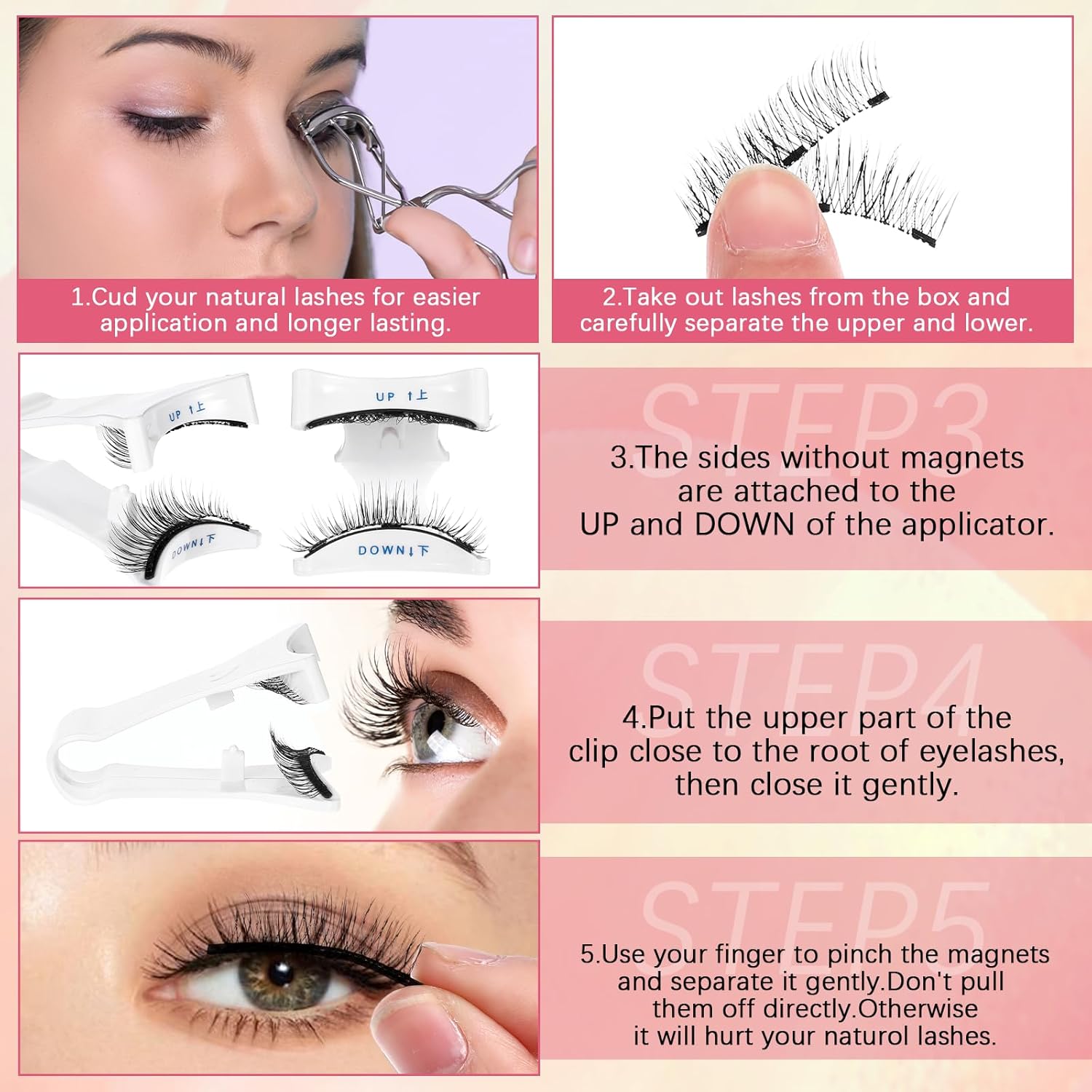 1.Cud your natural lashes for easier application and longer lasting.

2.Take out lashes from the box and carefully separate the upper and lower.

UP ↑上

UP ↑上

DOWN↓下

DOWN↓下

STEP3

3.The sides without magnets are attached to the UP and DOWN of the applicator.

STEP4

4.Put the upper part of the clip close to the root of eyelashes, then close it gently.

STEP5

5.Use your finger to pinch the magnets and separate it gently.Don't pull them off directly.Otherwise it will hurt your naturol lashes.