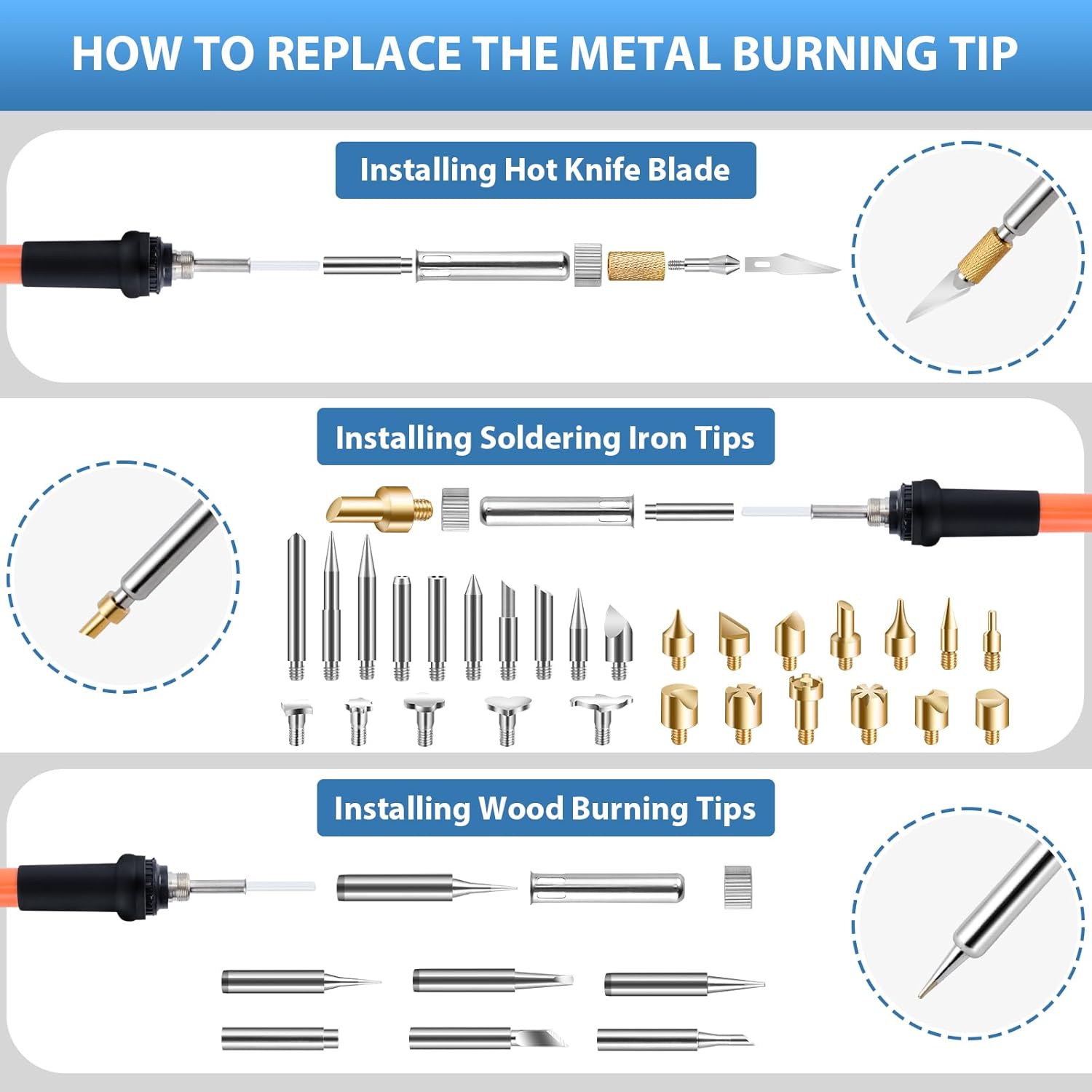 HOW TO REPLACE THE METAL BURNING TIP

Installing Hot Knife Blade

Installing Soldering Iron Tips

Installing Wood Burning Tips