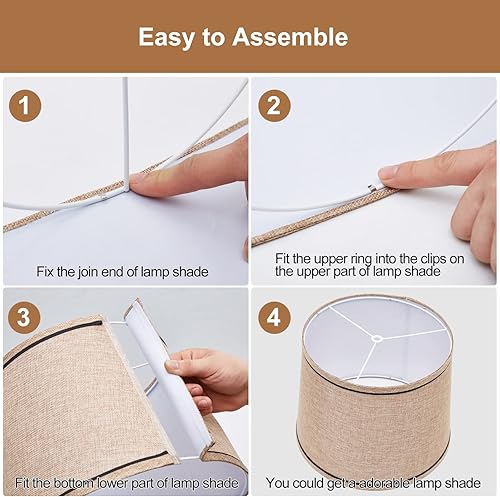 Easy to Assemble

1

Fix the join end of lamp shade

2

Fit the upper ring into the clips on the upper part of lamp shade

3

Fit the bottom lower part of lamp shade

4

You could get a adorable lamp shade