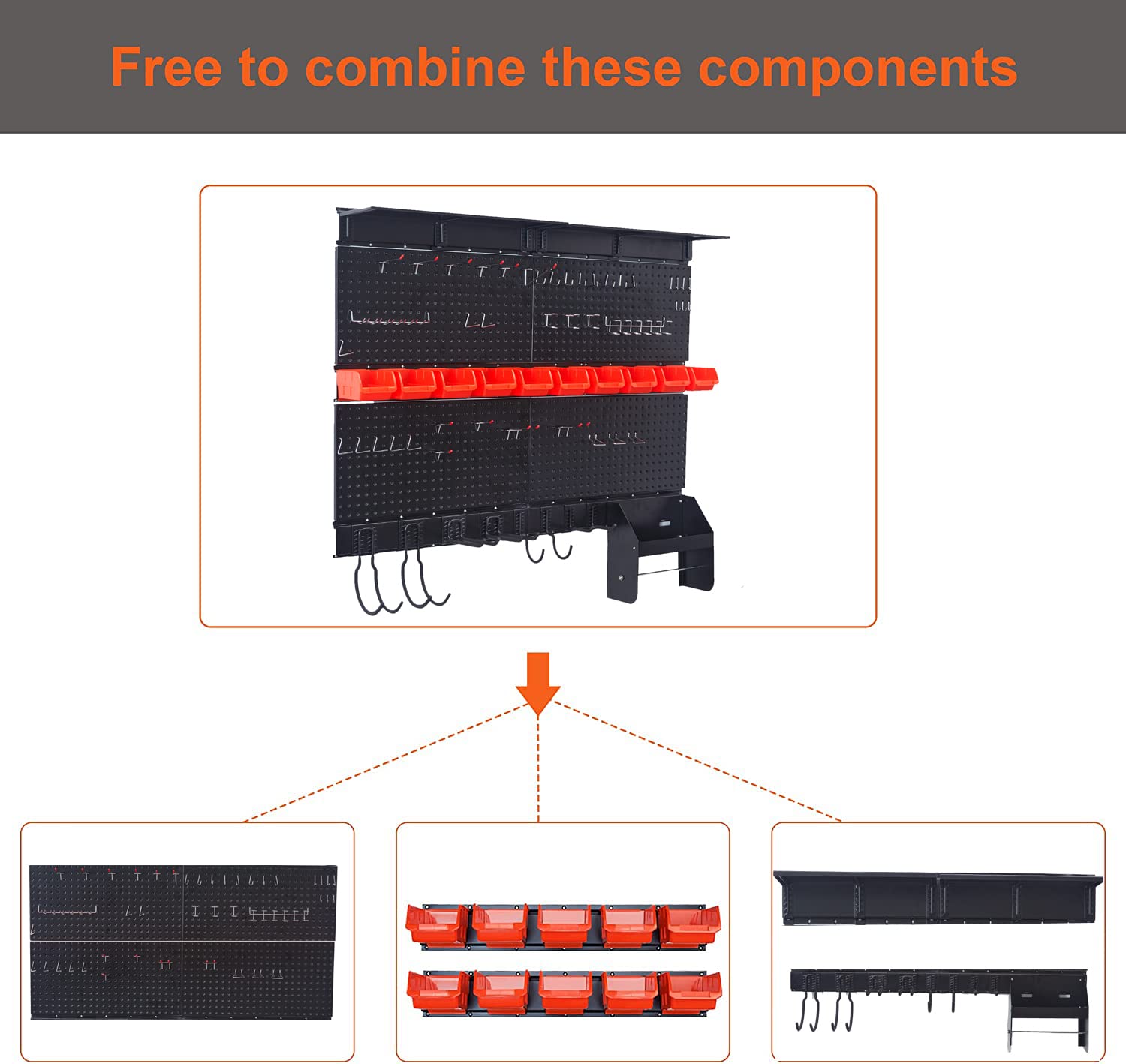 Free to combine these components