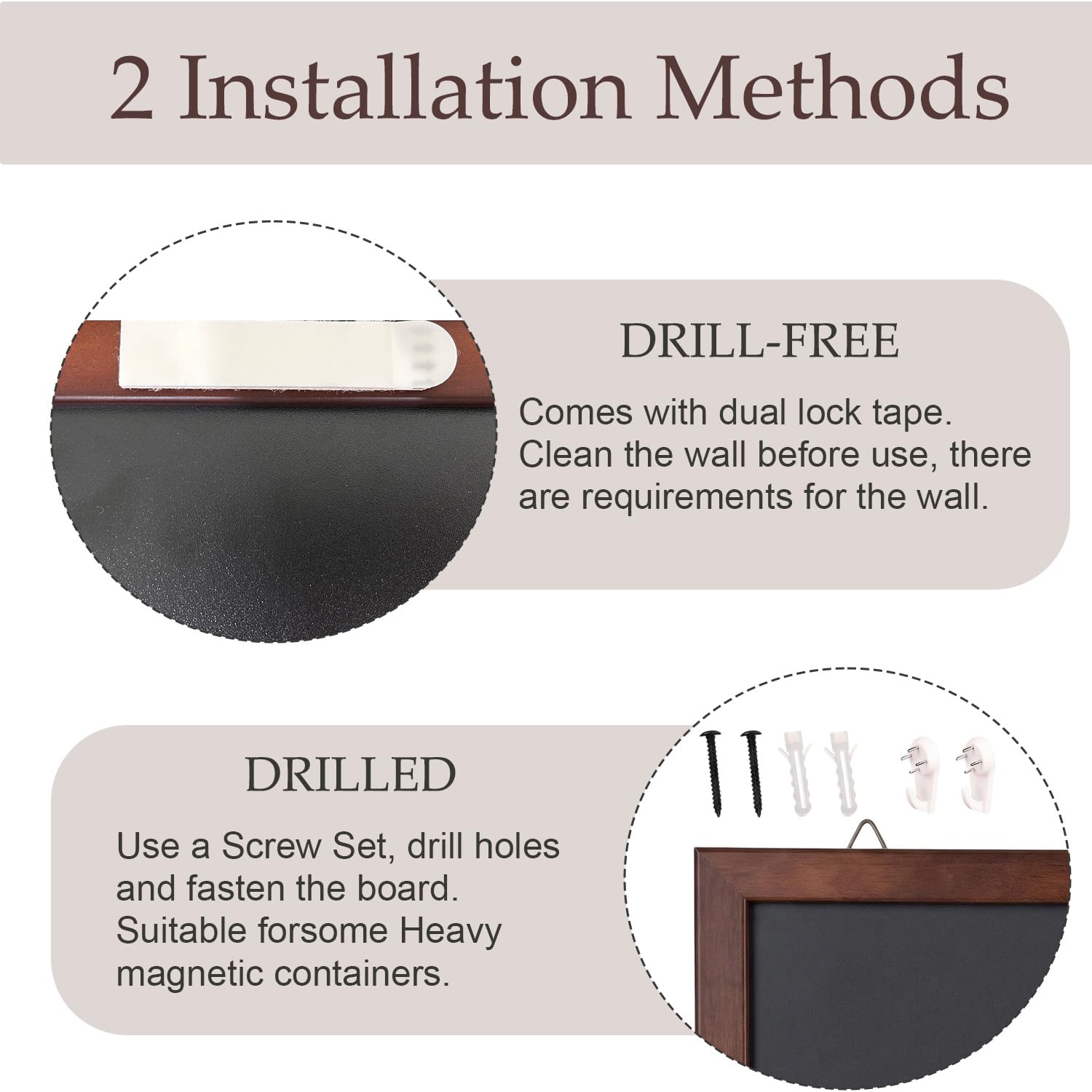 2 Installation Methods

DRILL-FREE

Comes with dual lock tape. Clean the wall before use, there are requirements for the wall.

DRILLED

Use a Screw Set, drill holes and fasten the board. Suitable forsome Heavy magnetic containers.