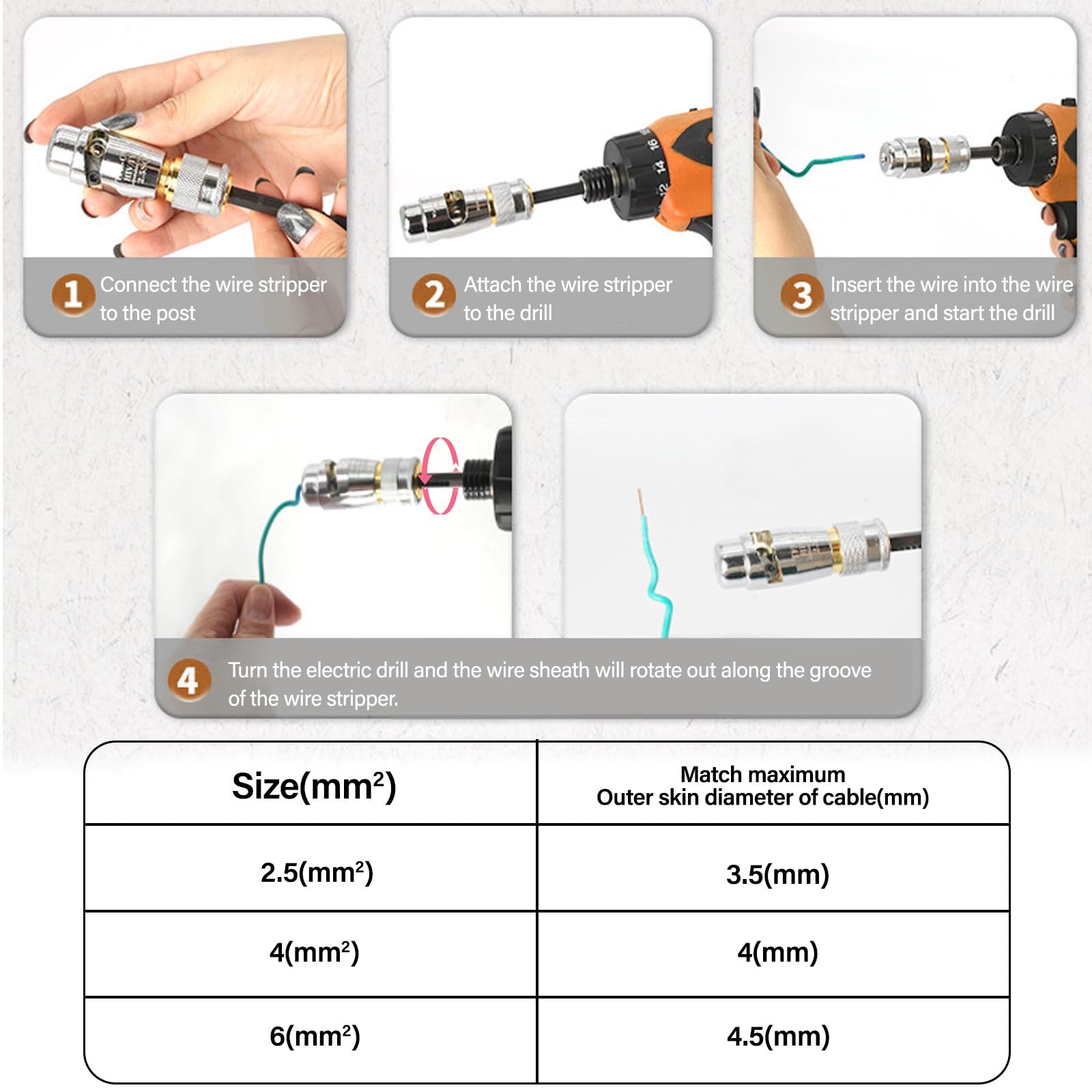 1 Connect the wire stripper to the post

2 Attach the wire stripper to the drill

3 Insert the wire into the wire stripper and start the drill

4 Turn the electric drill and the wire sheath will rotate out along the groove of the wire stripper.

| Size($mm^2$) | Match maximum Outer skin diameter of cable(mm) |
|---|---|
| 2.5($mm^2$) | 3.5(mm) |
| 4($mm^2$) | 4(mm) |
| 6($mm^2$) | 4.5(mm) |