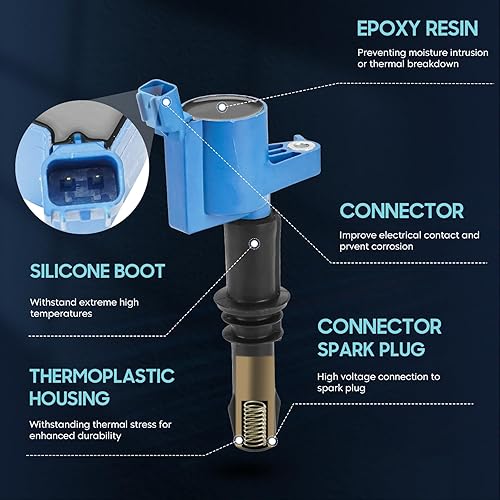 EPOXY RESIN

Preventing moisture intrusion or thermal breakdown

CONNECTOR

Improve electrical contact and prvent corrosion

SILICONE BOOT

Withstand extreme high temperatures

CONNECTOR SPARK PLUG

High voltage connection to spark plug

THERMOPLASTIC HOUSING

Withstanding thermal stress for enhanced durability