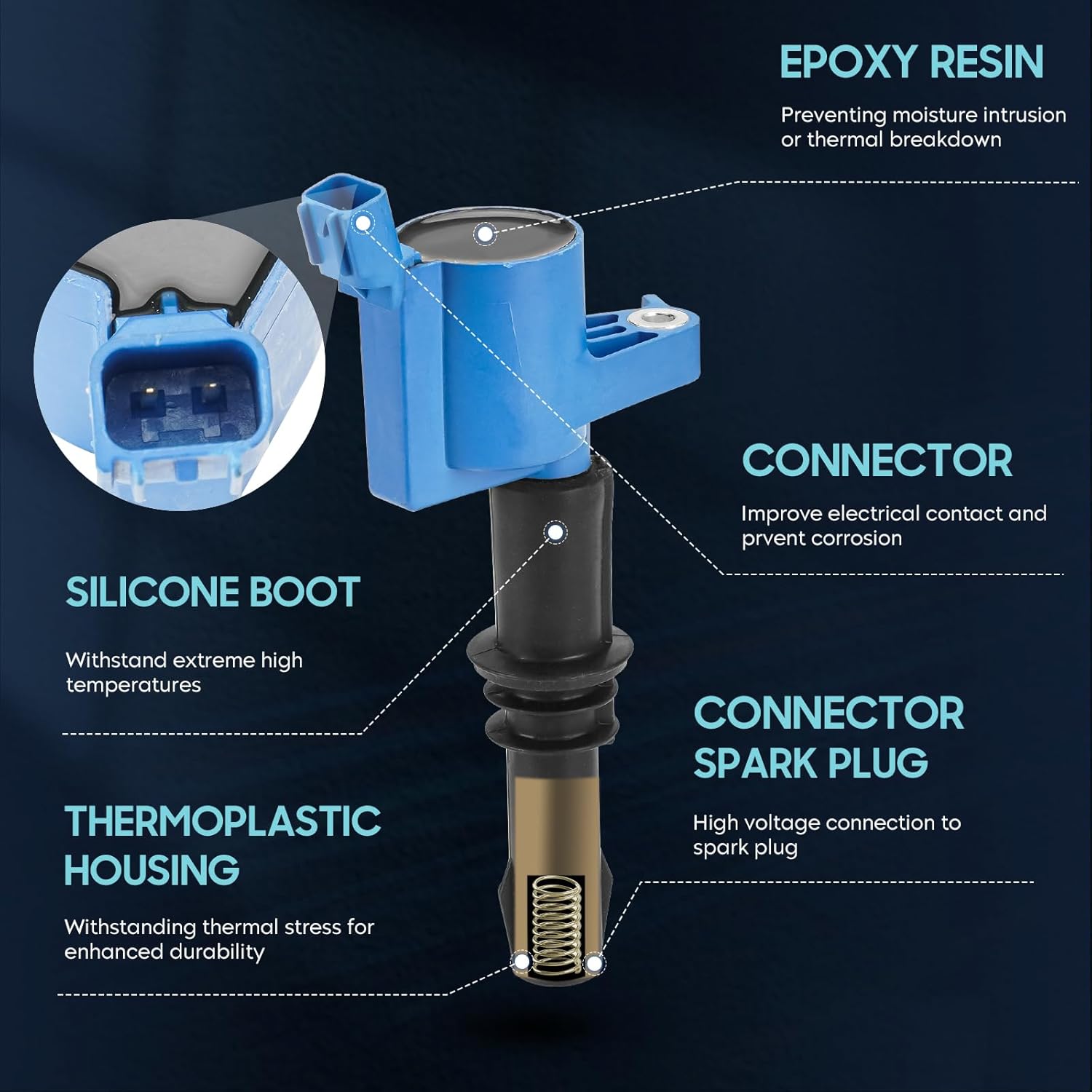 EPOXY RESIN

Preventing moisture intrusion or thermal breakdown

CONNECTOR

Improve electrical contact and prvent corrosion

SILICONE BOOT

Withstand extreme high temperatures

CONNECTOR SPARK PLUG

High voltage connection to spark plug

THERMOPLASTIC HOUSING

Withstanding thermal stress for enhanced durability