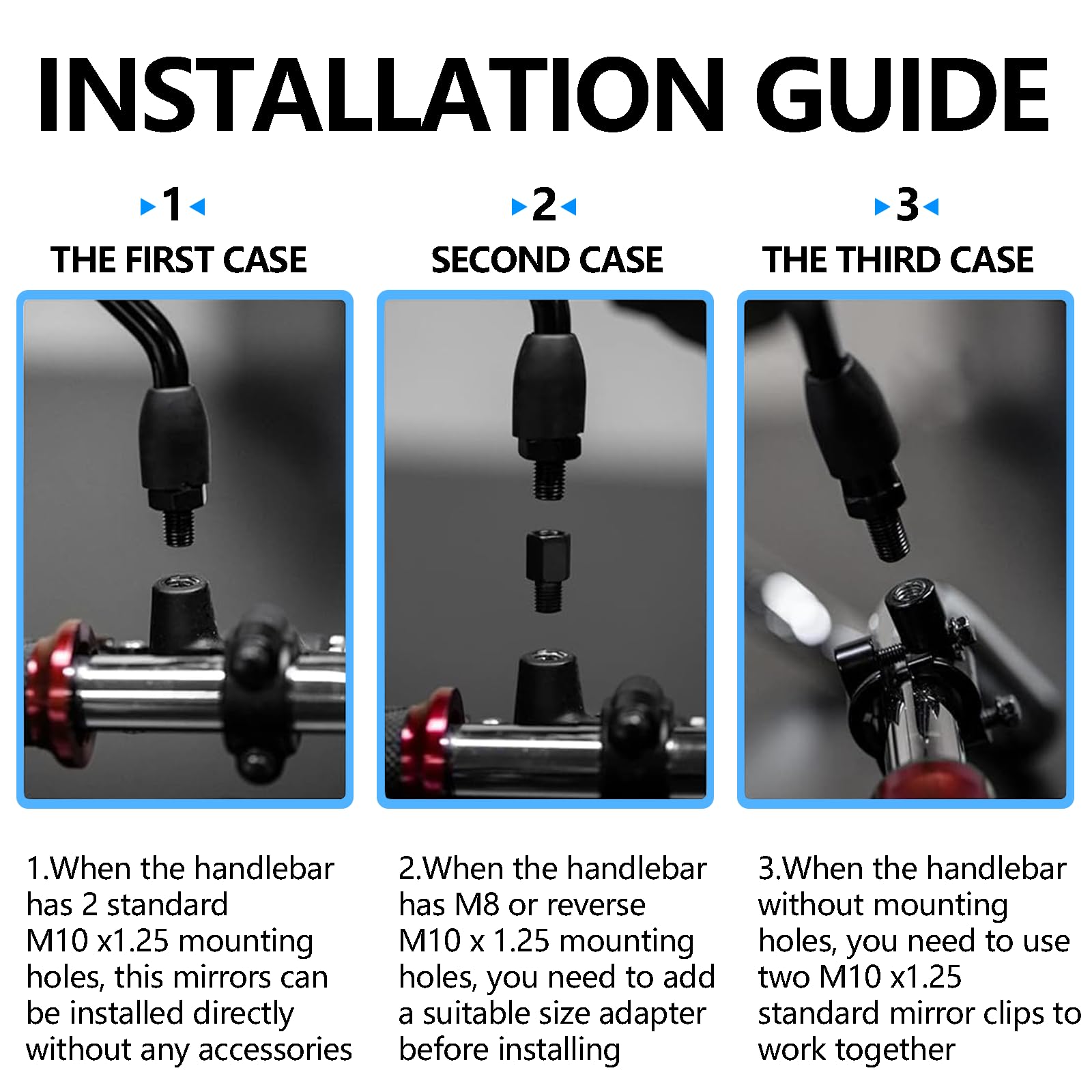 INSTALLATION GUIDE

1

THE FIRST CASE

1.When the handlebar has 2 standard M10 x1.25 mounting holes, this mirrors can be installed directly without any accessories

2

SECOND CASE

2.When the handlebar has M8 or reverse M10 x 1.25 mounting holes, you need to add a suitable size adapter before installing

3

THE THIRD CASE

3.When the handlebar without mounting holes, you need to use two M10 x1.25 standard mirror clips to work together