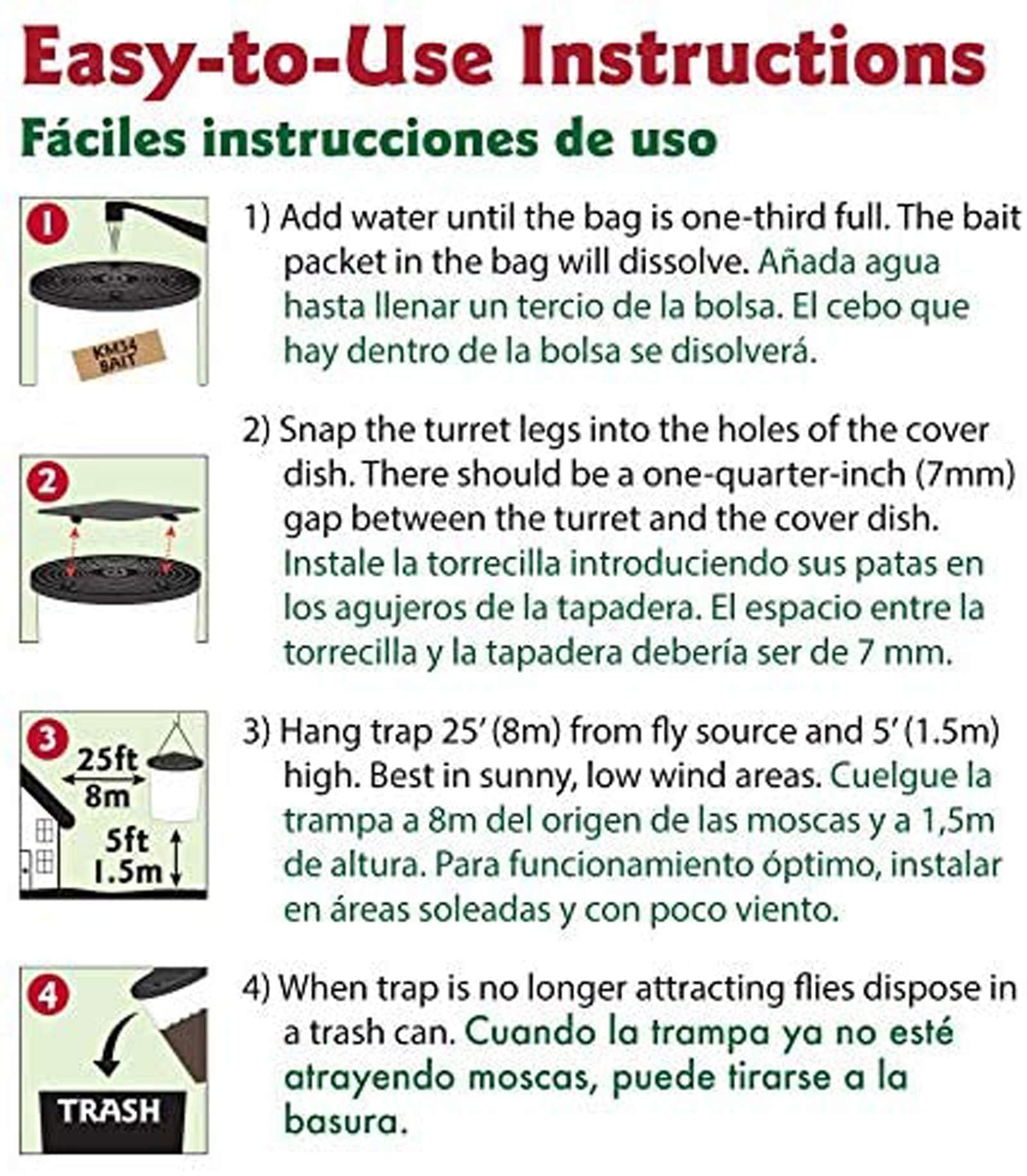 Easy-to-Use Instructions
Fáciles instrucciones de uso

1

KM34 BAIT

1) Add water until the bag is one-third full. The bait packet in the bag will dissolve. Añada agua hasta llenar un tercio de la bolsa. El cebo que hay dentro de la bolsa se disolverá.

2

2) Snap the turret legs into the holes of the cover dish. There should be a one-quarter-inch (7mm) gap between the turret and the cover dish. Instale la torrecilla introduciendo sus patas en los agujeros de la tapadera. El espacio entre la torrecilla y la tapadera debería ser de 7 mm.

3

25ft 8m

5ft 1.5m

3) Hang trap 25' (8m) from fly source and 5' (1.5m) high. Best in sunny, low wind areas. Cuelgue la trampa a 8m del origen de las moscas y a 1,5m de altura. Para funcionamiento óptimo, instalar en áreas soleadas y con poco viento.

4

TRASH

4) When trap is no longer attracting flies dispose in a trash can. Cuando la trampa ya no esté atrayendo moscas, puede tirarse a la basura.