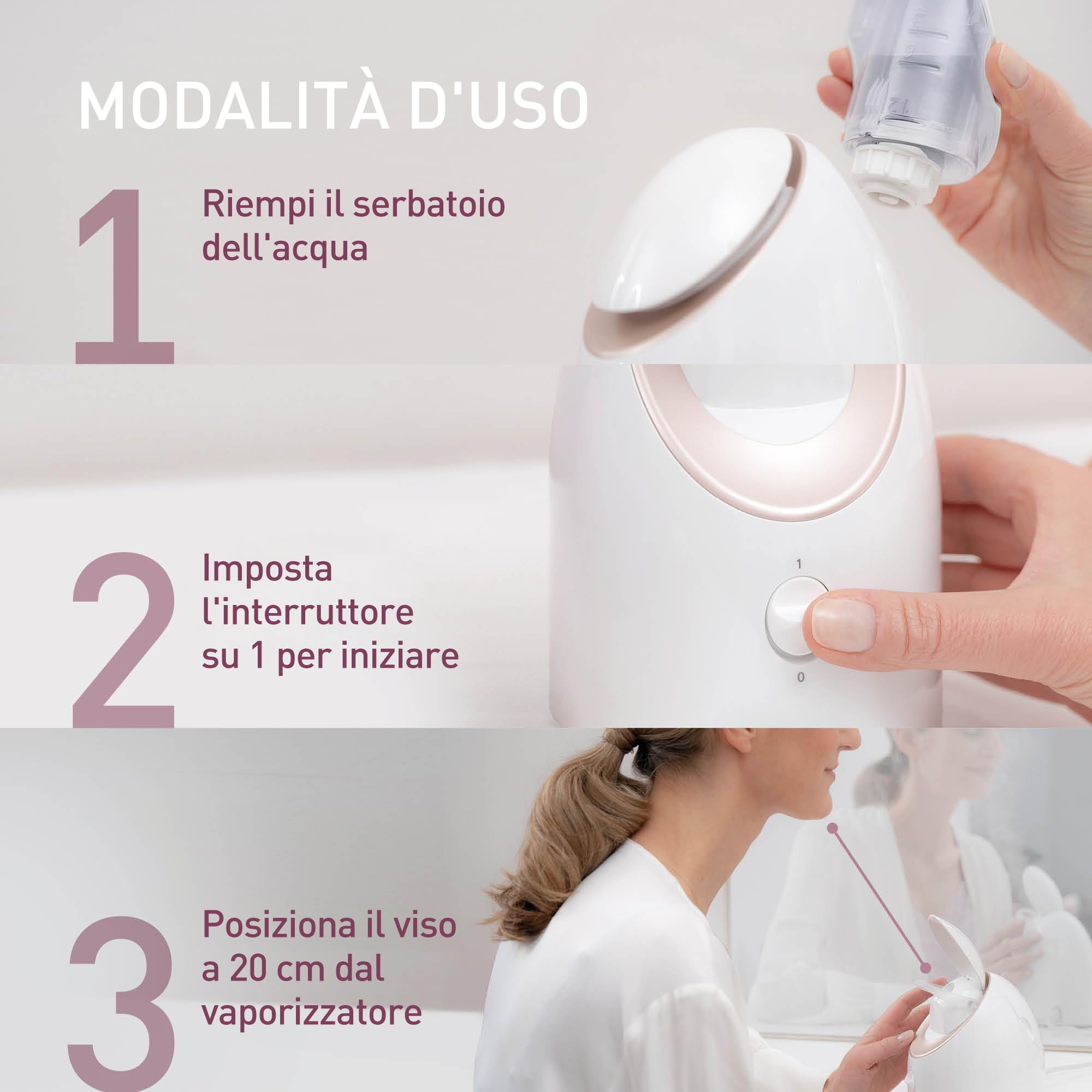 MODALITÀ D'USO

1 Riempi il serbatoio dell'acqua

2 Imposta l'interruttore su 1 per iniziare

1

0

3 Posiziona il viso a 20 cm dal vaporizzatore