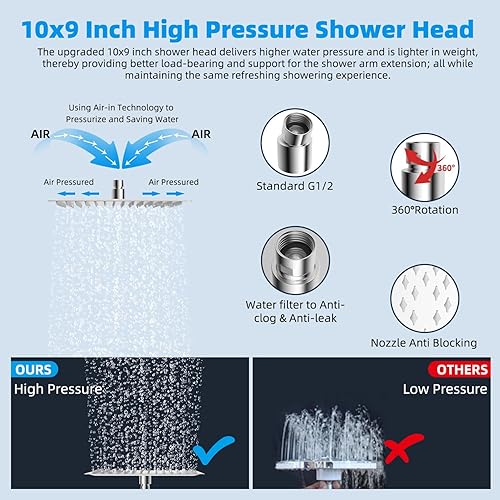 10x9 Inch High Pressure Shower Head

The upgraded 10x9 inch shower head delivers higher water pressure and is lighter in weight, thereby providing better load-bearing and support for the shower arm extension; all while maintaining the same refreshing showering experience.

Using Air-in Technology to Pressurize and Saving Water

AIR

AIR

Air Pressured

Air Pressured

Standard G1/2

360°

360°Rotation

Water filter to Anti-clog & Anti-leak

Nozzle Anti Blocking

OURS

High Pressure

OTHERS

Low Pressure