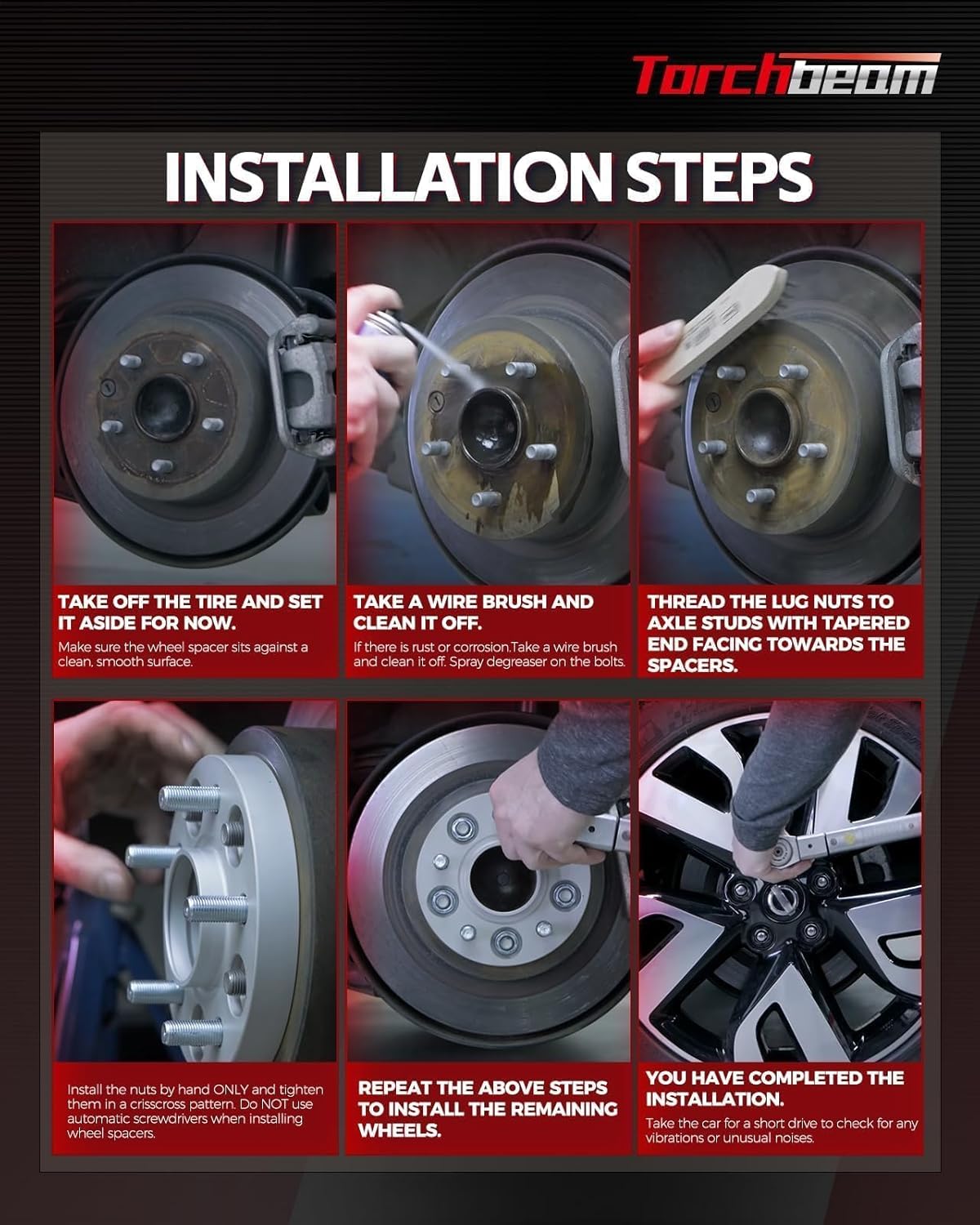 Torchbeam

INSTALLATION STEPS

TAKE OFF THE TIRE AND SET IT ASIDE FOR NOW.

Make sure the wheel spacer sits against a clean, smooth surface.

TAKE A WIRE BRUSH AND CLEAN IT OFF.

If there is rust or corrosion.Take a wire brush and clean it off. Spray degreaser on the bolts.

THREAD THE LUG NUTS TO AXLE STUDS WITH TAPERED END FACING TOWARDS THE SPACERS.

Install the nuts by hand ONLY and tighten them in a crisscross pattern. Do NOT use automatic screwdrivers when installing wheel spacers.

REPEAT THE ABOVE STEPS TO INSTALL THE REMAINING WHEELS.

YOU HAVE COMPLETED THE INSTALLATION.

Take the car for a short drive to check for any vibrations or unusual noises.