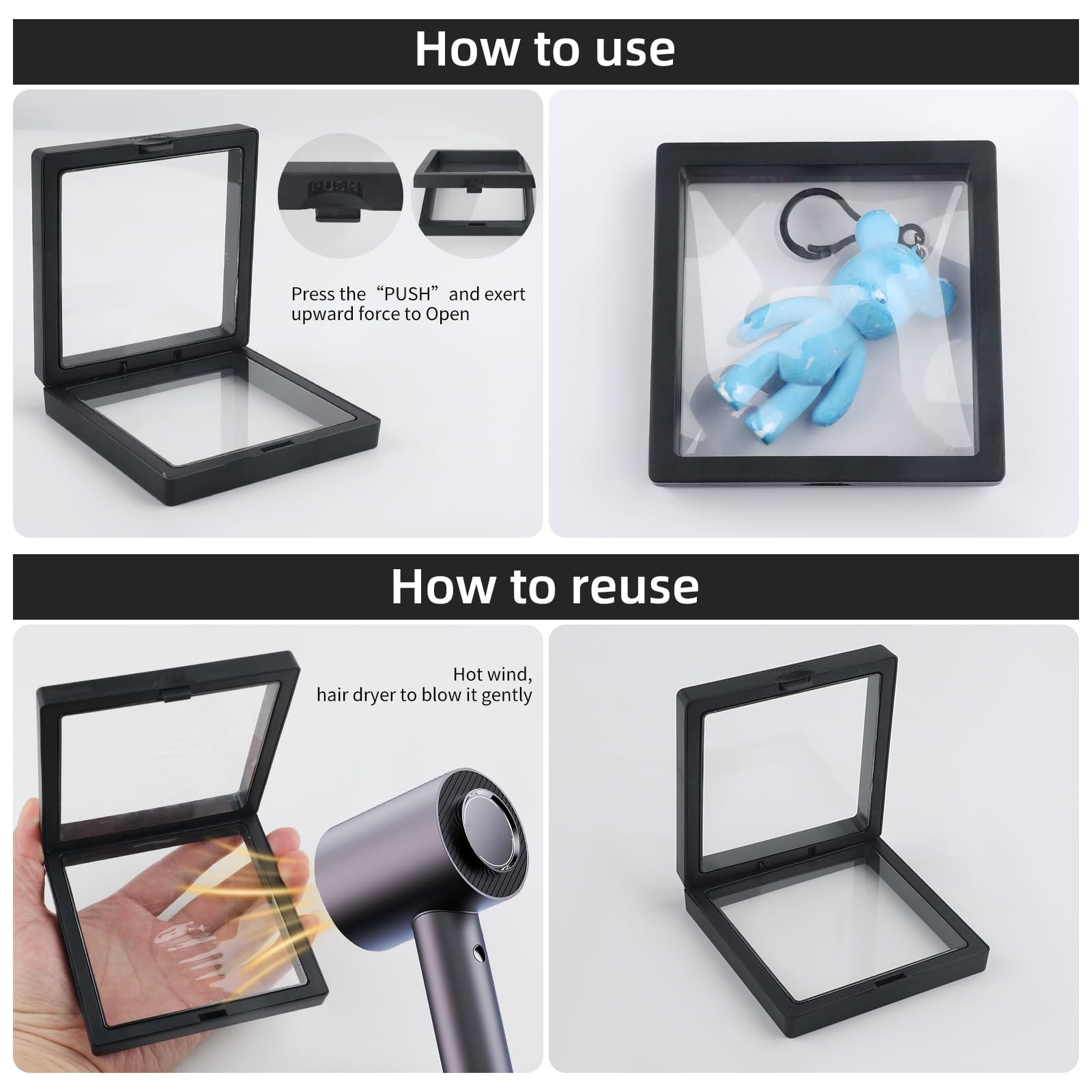 How to use

PUSH

Press the“PUSH”and exert upward force to Open

How to reuse

Hot wind, hair dryer to blow it gently