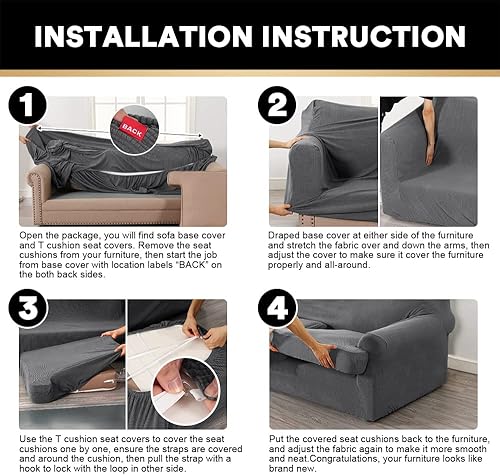 INSTALLATION INSTRUCTION

1

BACK

Open the package, you will find sofa base cover and T cushion seat covers. Remove the seat cushions from your furniture, then start the job from base cover with location labels "BACK" on the both back sides.

2

Draped base cover at either side of the furniture and stretch the fabric over and down the arms, then adjust the cover to make sure it cover the furniture properly and all-around.

3

Use the T cushion seat covers to cover the seat cushions one by one, ensure the straps are covered and around the cushion, then pull the strap with a hook to lock with the loop in other side.

4

Put the covered seat cushions back to the furniture, and adjust the fabric again to make it more smooth and neat.Congratulations, your furniture looks like brand new.