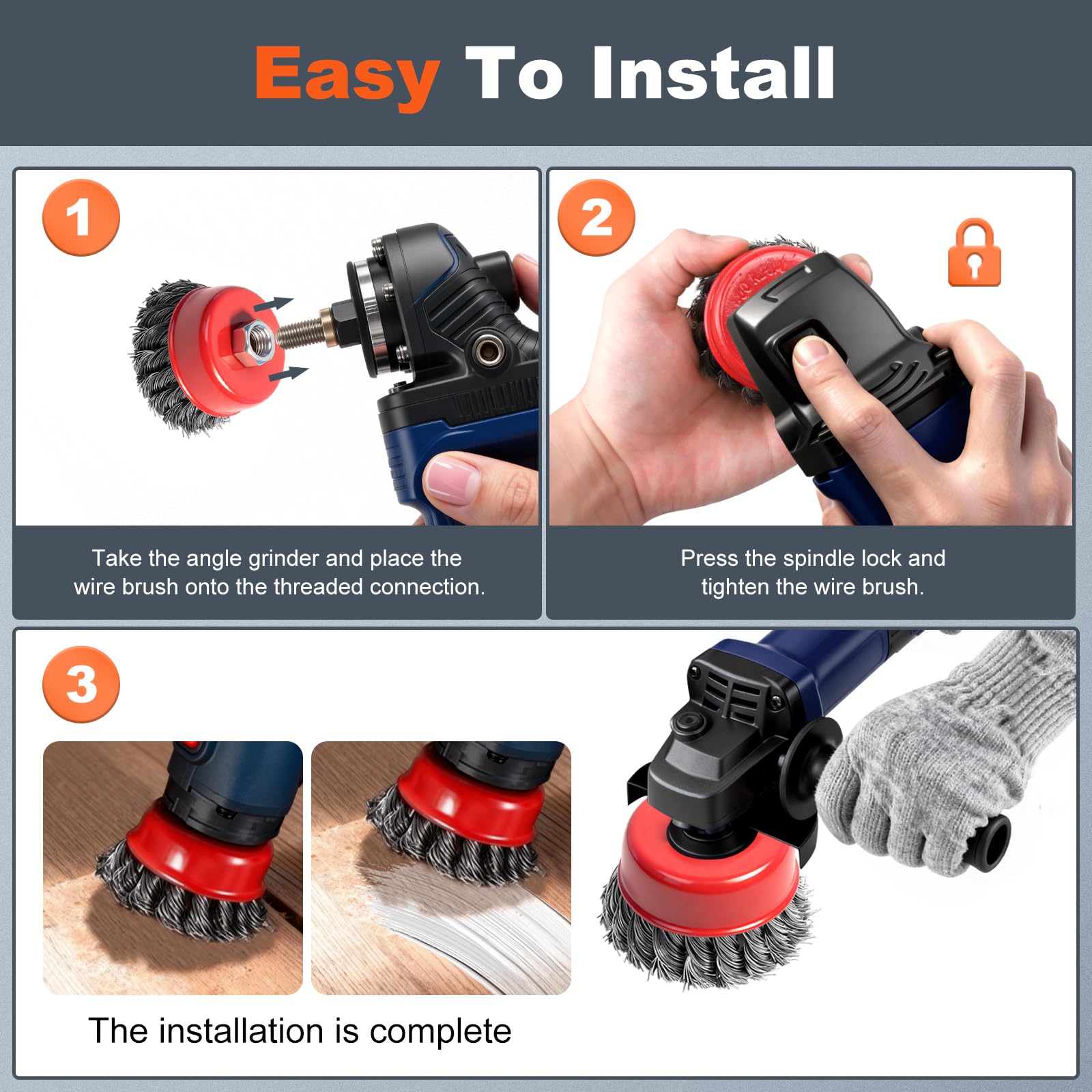 Easy To Install

1

Take the angle grinder and place the wire brush onto the threaded connection.

2

Press the spindle lock and tighten the wire brush.

3

The installation is complete