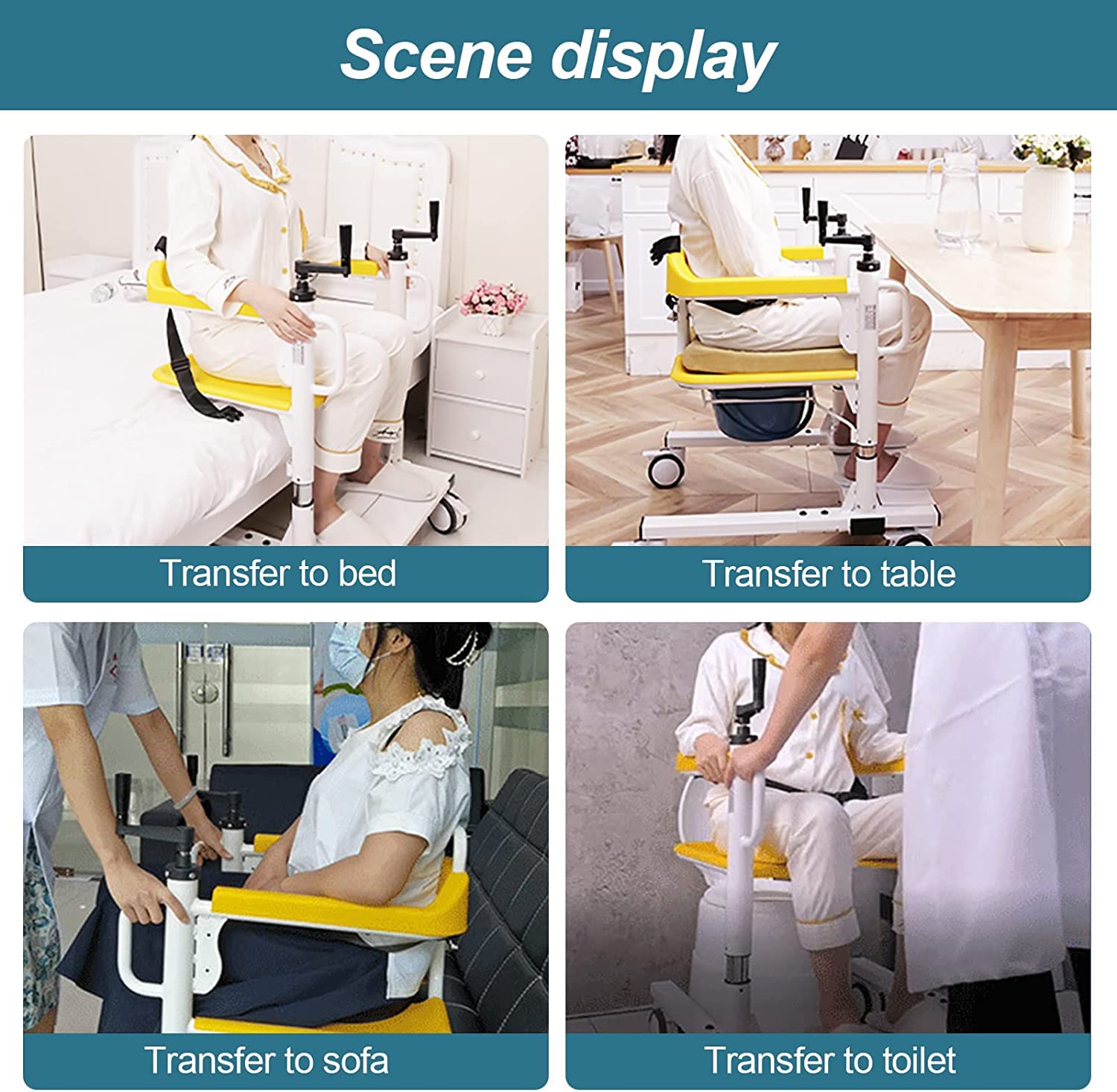 Scene display

Transfer to bed

Transfer to table

Transfer to sofa

Transfer to toilet