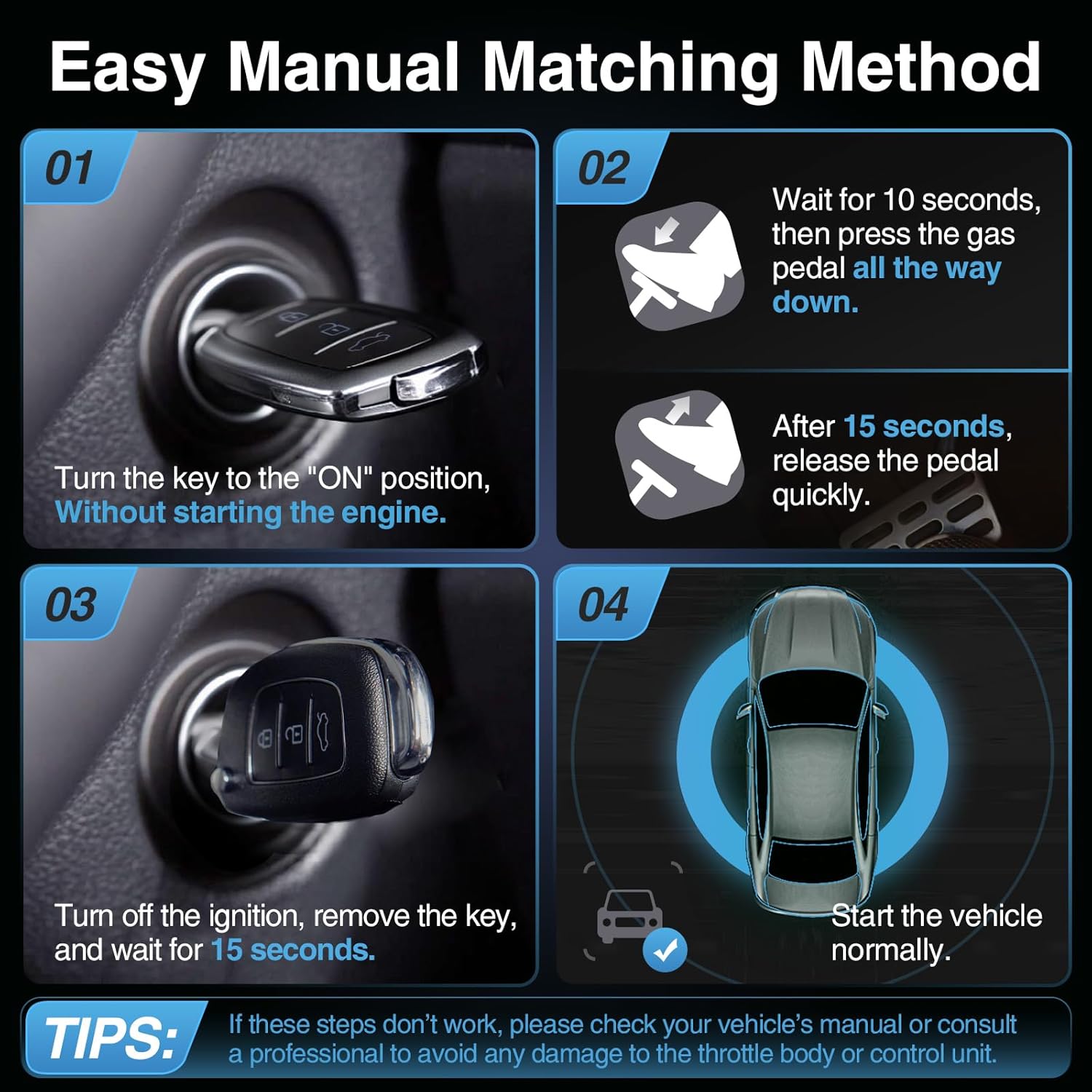 Easy Manual Matching Method

01

Turn the key to the "ON" position, Without starting the engine.

02

Wait for 10 seconds, then press the gas pedal all the way down.

After 15 seconds, release the pedal quickly.

03

Turn off the ignition, remove the key, and wait for 15 seconds.

04

Start the vehicle normally.

TIPS: If these steps don't work, please check your vehicle's manual or consult a professional to avoid any damage to the throttle body or control unit.