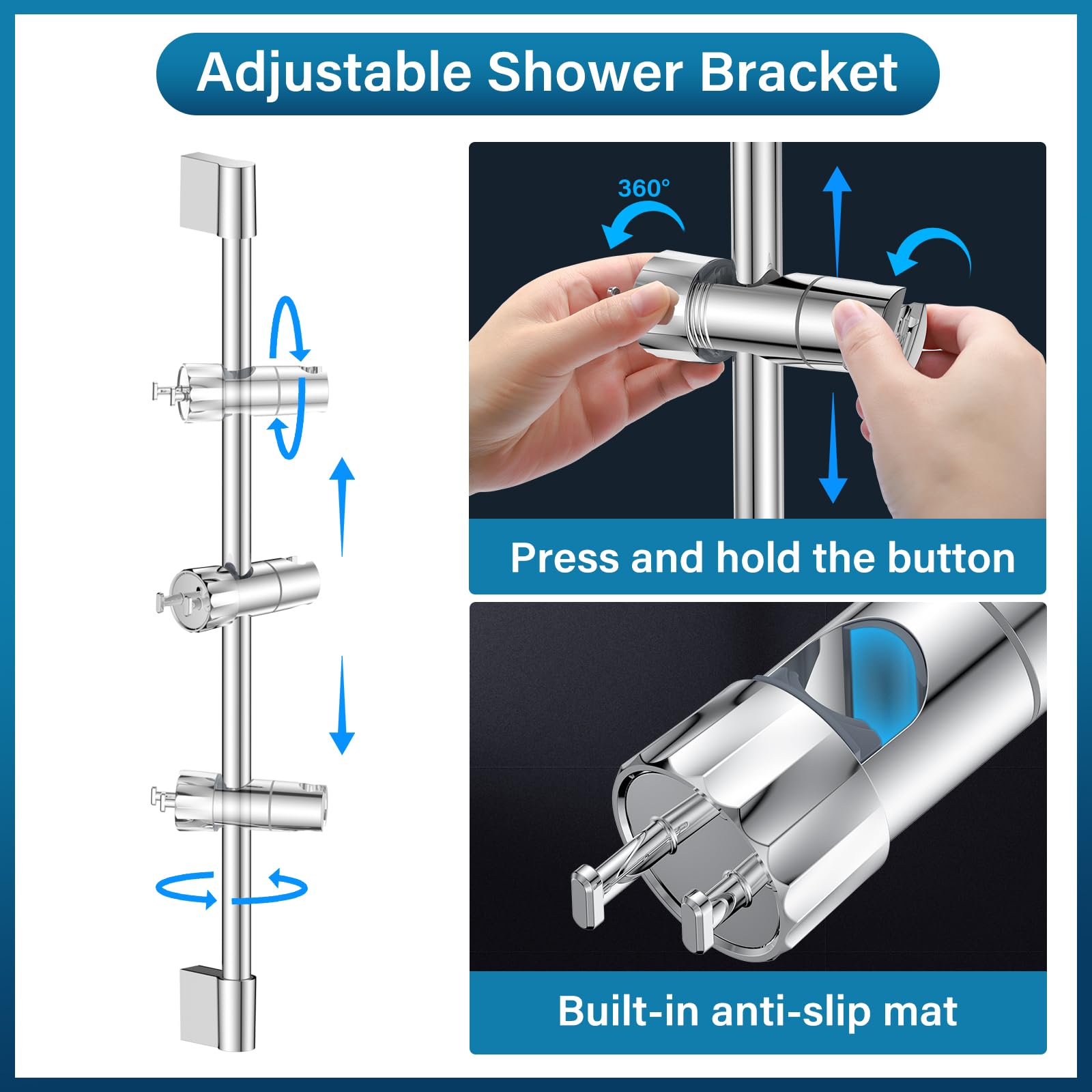 Adjustable Shower Bracket

360°

Press and hold the button

Built-in anti-slip mat