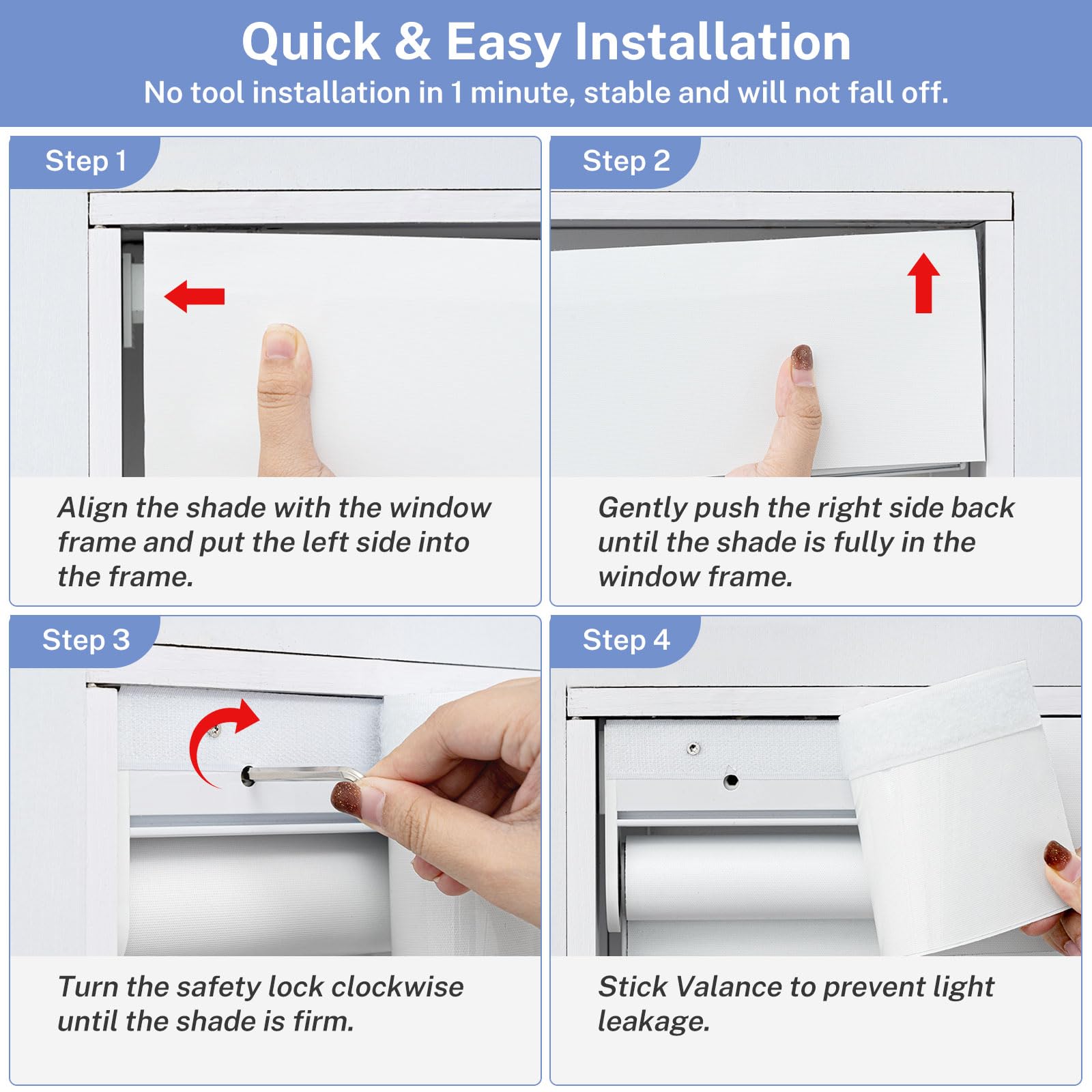 Quick & Easy Installation
No tool installation in 1 minute, stable and will not fall off.

Step 1
Align the shade with the window frame and put the left side into the frame.

Step 2
Gently push the right side back until the shade is fully in the window frame.

Step 3
Turn the safety lock clockwise until the shade is firm.

Step 4
Stick Valance to prevent light leakage.