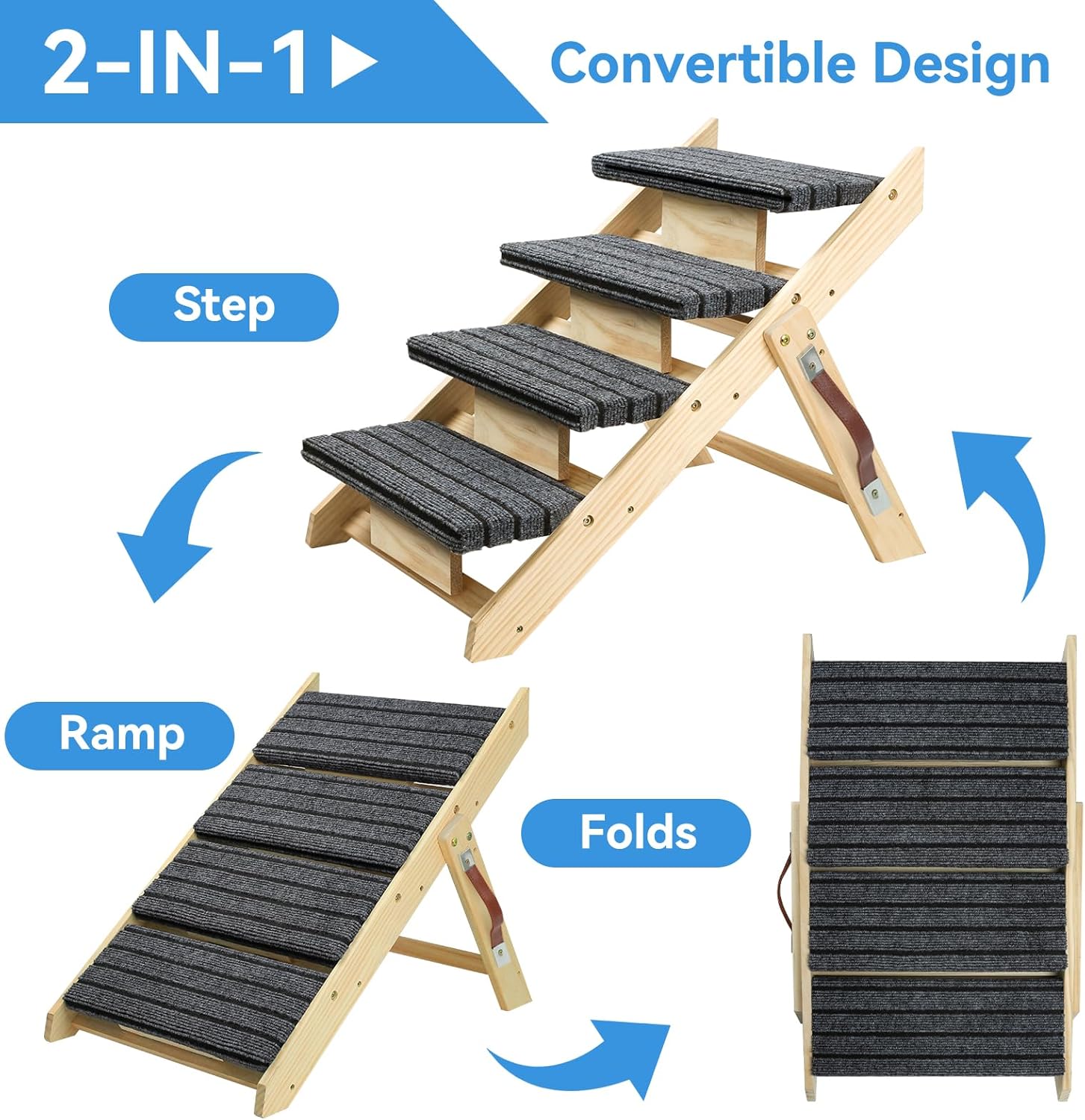 2-IN-1

Convertible Design

Step

Ramp

Folds