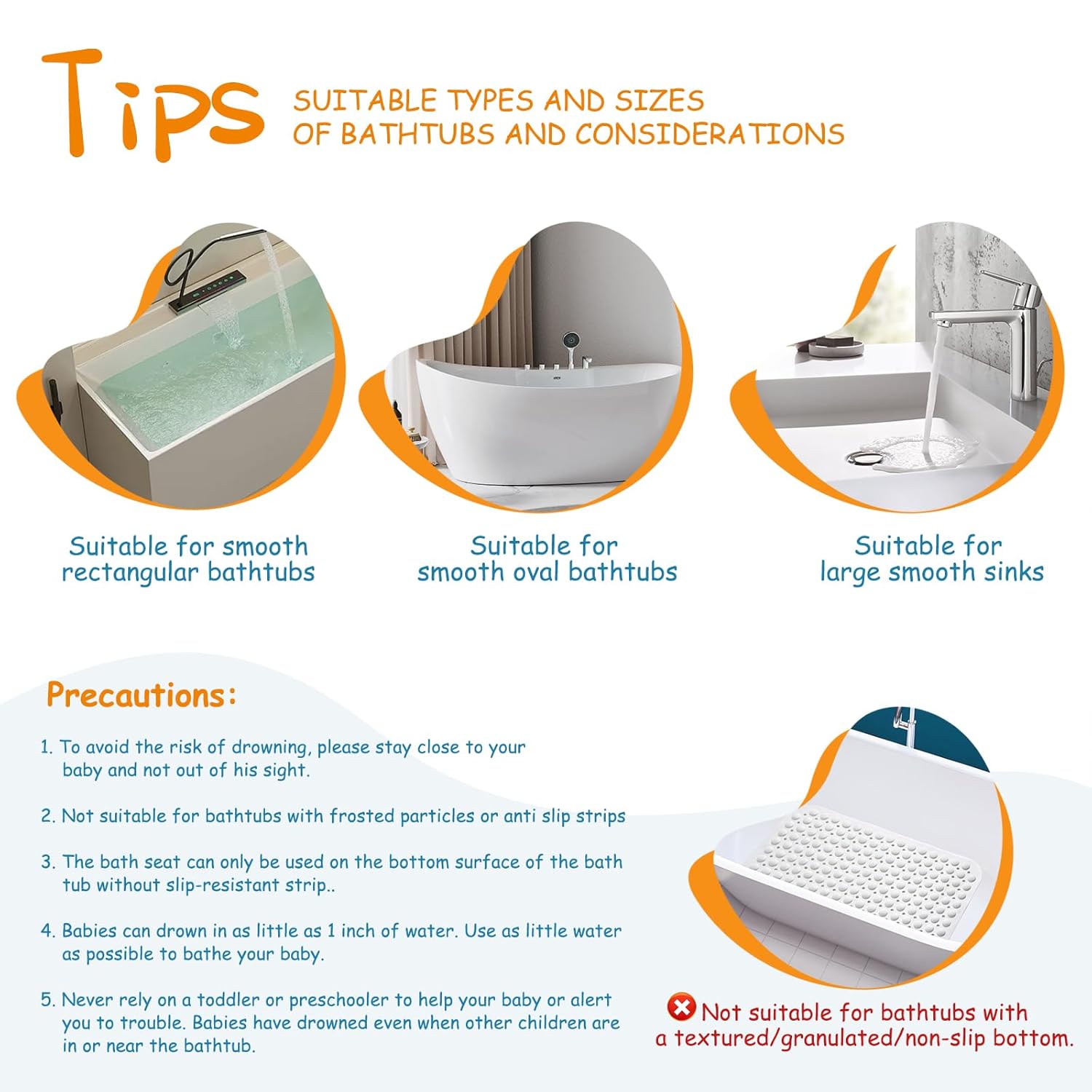 Tips

SUITABLE TYPES AND SIZES OF BATHTUBS AND CONSIDERATIONS

Suitable for smooth rectangular bathtubs

Suitable for smooth oval bathtubs

Suitable for large smooth sinks

Precautions:

1. To avoid the risk of drowning, please stay close to your baby and not out of his sight.

2. Not suitable for bathtubs with frosted particles or anti slip strips

3. The bath seat can only be used on the bottom surface of the bath tub without slip-resistant strip..

4. Babies can drown in as little as 1 inch of water. Use as little water as possible to bathe your baby.

5. Never rely on a toddler or preschooler to help your baby or alert you to trouble. Babies have drowned even when other children are in or near the bathtub.

Not suitable for bathtubs with a textured/granulated/non-slip bottom.