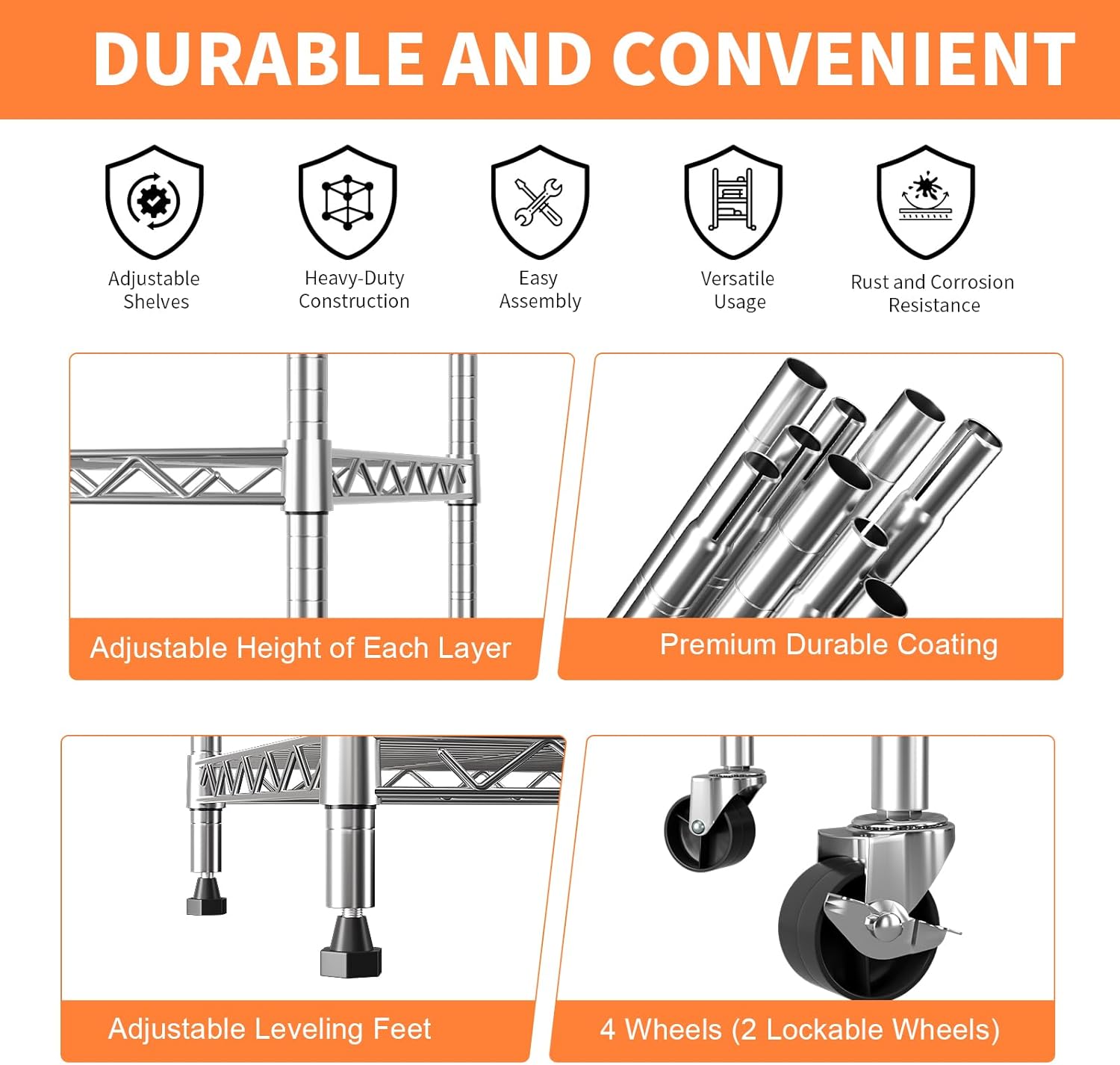 DURABLE AND CONVENIENT

Adjustable Shelves

Heavy-Duty Construction

Easy Assembly

Versatile Usage

Rust and Corrosion Resistance

Adjustable Height of Each Layer

Premium Durable Coating

Adjustable Leveling Feet

4 Wheels (2 Lockable Wheels)