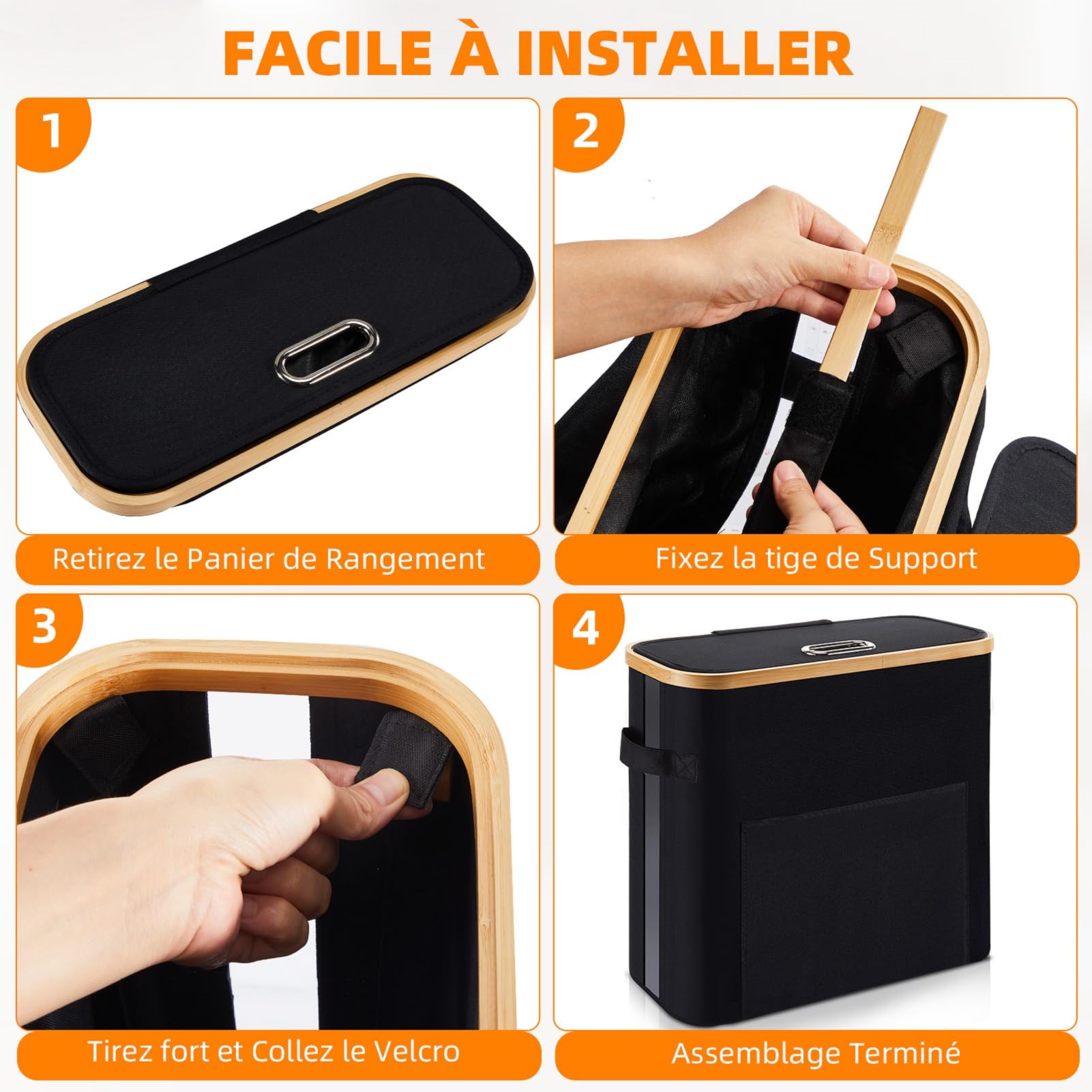 FACILE À INSTALLER

1

Retirez le Panier de Rangement

2

Fixez la tige de Support

3

Tirez fort et Collez le Velcro

4

Assemblage Terminé