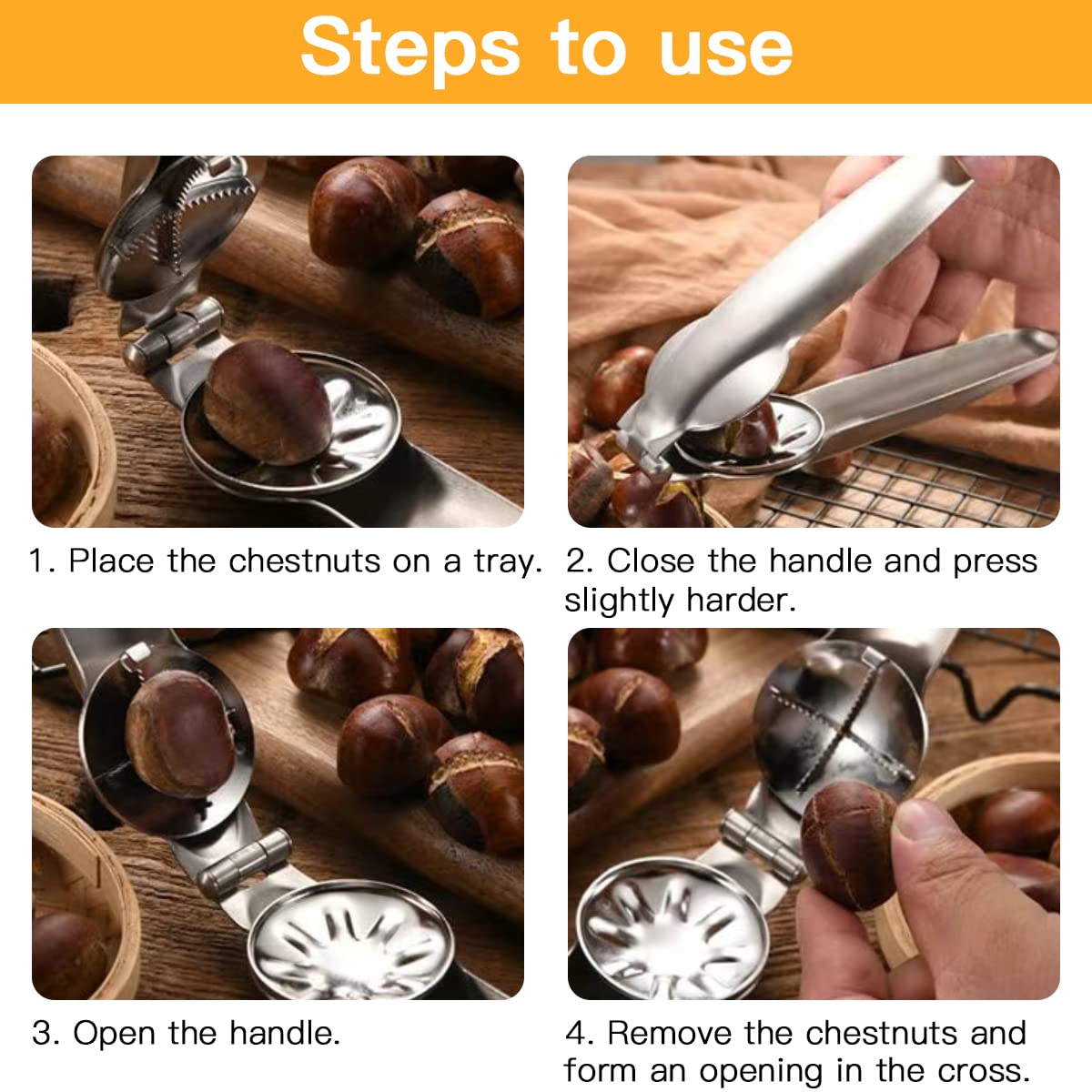 Steps to use

1. Place the chestnuts on a tray.

2. Close the handle and press slightly harder.

3. Open the handle.

4. Remove the chestnuts and form an opening in the cross.