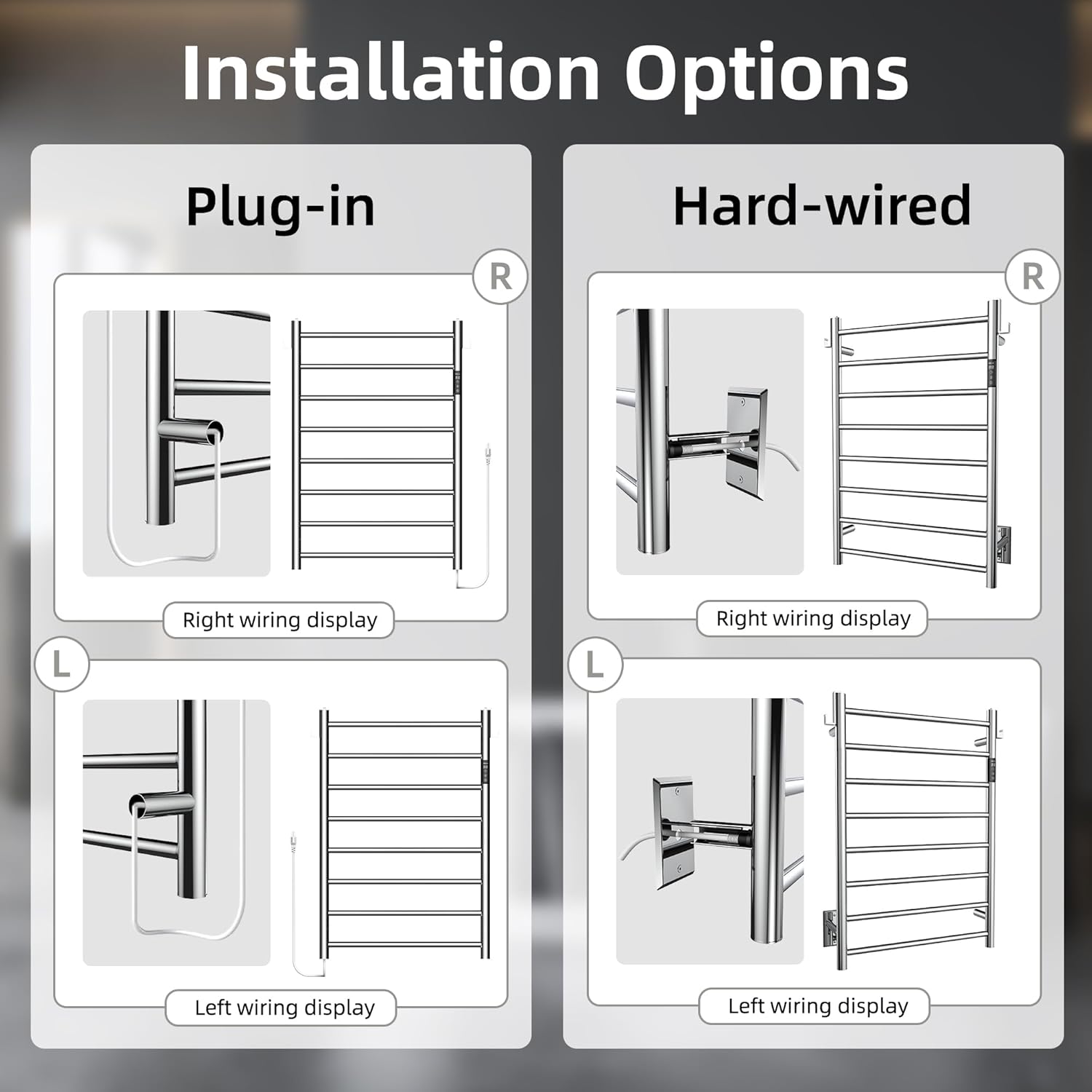 Installation Options

Plug-in

R

Right wiring display

L

Left wiring display

Hard-wired

R

Right wiring display

L

Left wiring display