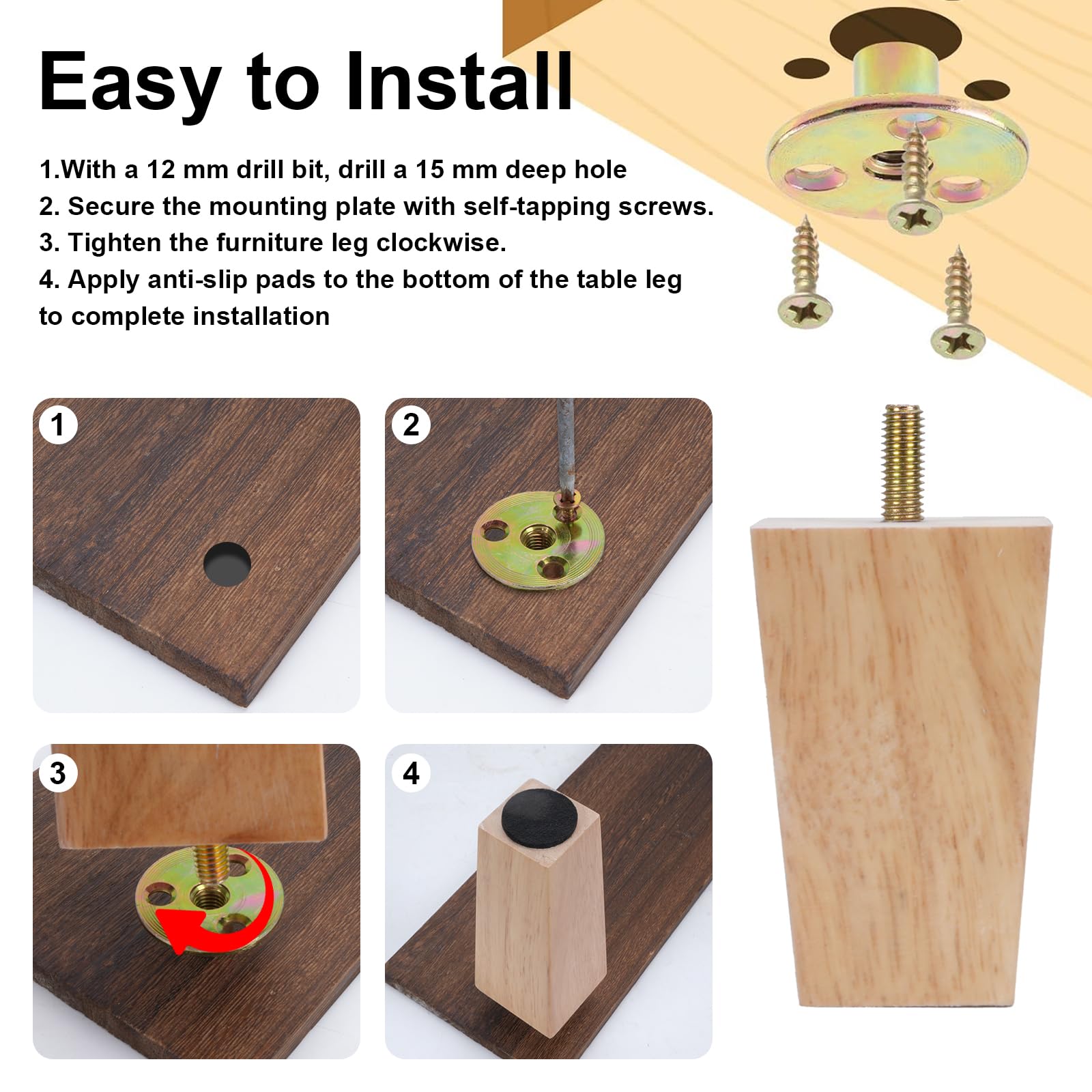 Easy to Install

1.With a 12 mm drill bit, drill a 15 mm deep hole
2. Secure the mounting plate with self-tapping screws.
3. Tighten the furniture leg clockwise.
4. Apply anti-slip pads to the bottom of the table leg to complete installation

1

2

3

4