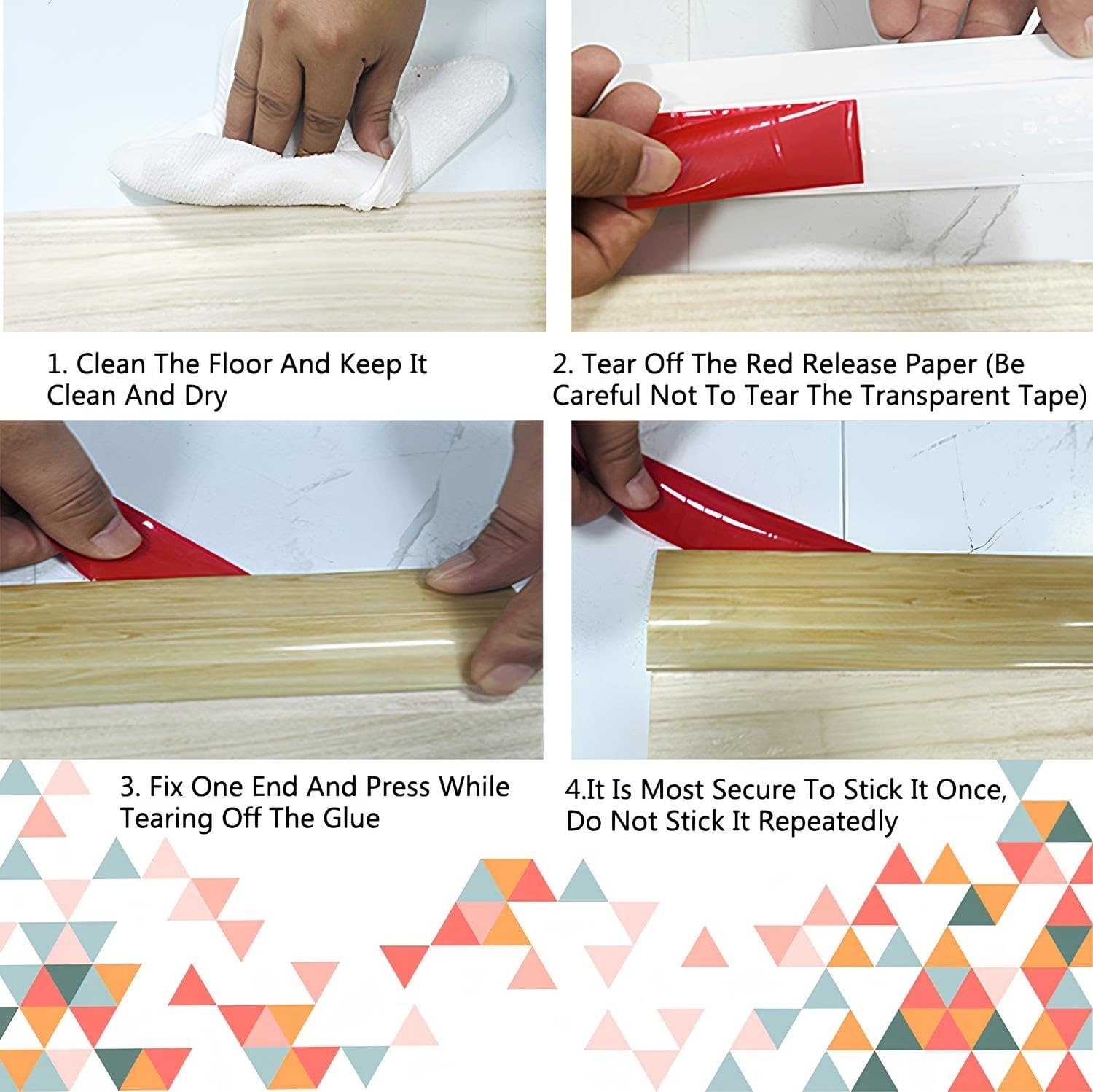 1. Clean The Floor And Keep It Clean And Dry

2. Tear Off The Red Release Paper (Be Careful Not To Tear The Transparent Tape)

3. Fix One End And Press While Tearing Off The Glue

4.It Is Most Secure To Stick It Once, Do Not Stick It Repeatedly