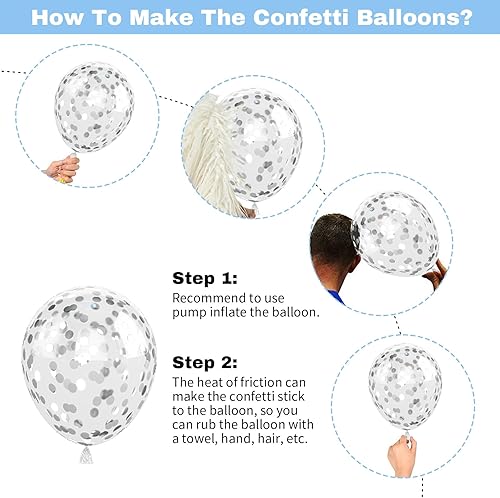 How To Make The Confetti Balloons?

Step 1:
Recommend to use pump inflate the balloon.

Step 2:
The heat of friction can make the confetti stick to the balloon, so you can rub the balloon with a towel, hand, hair, etc.